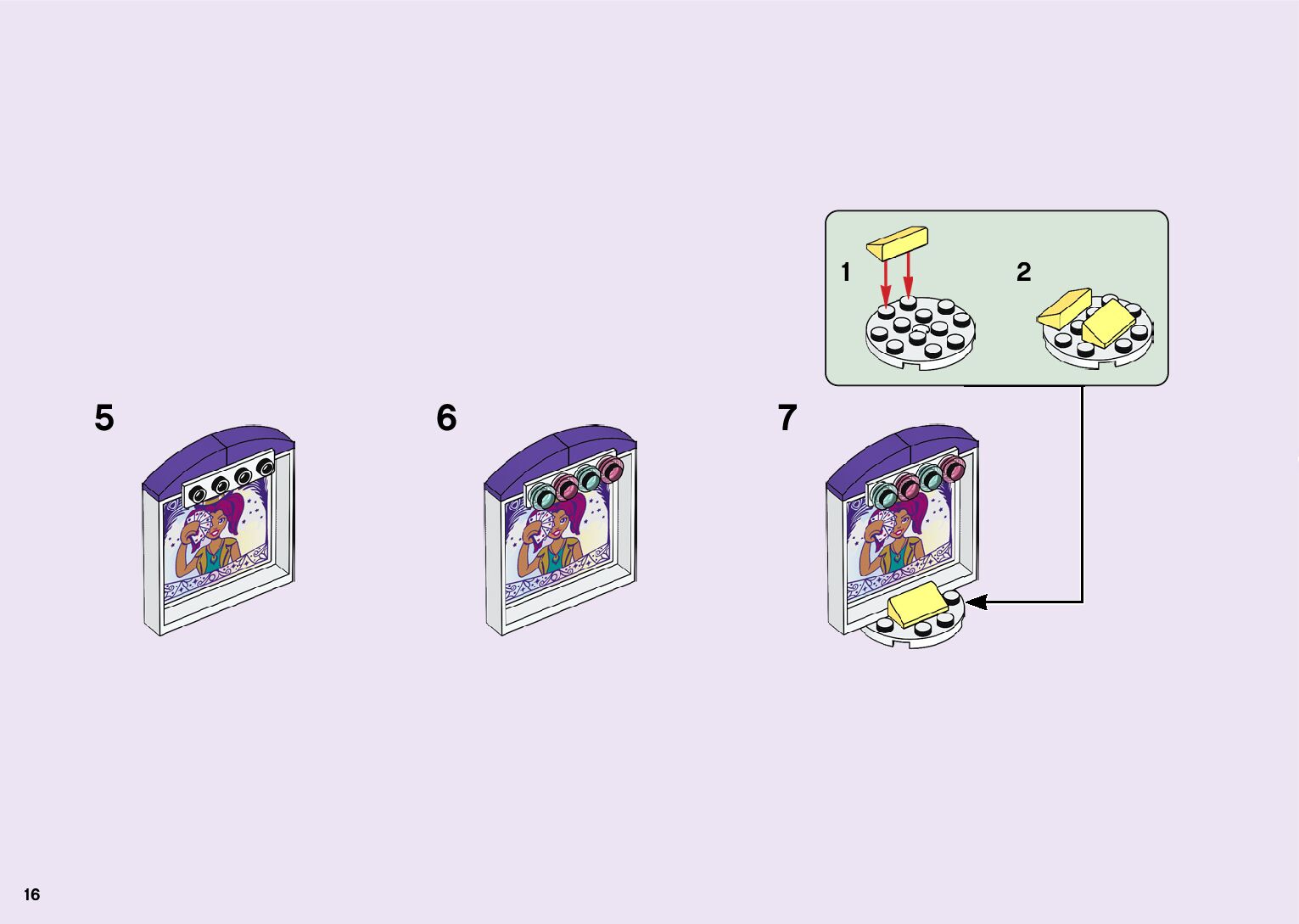 1

2

5

6

7

16