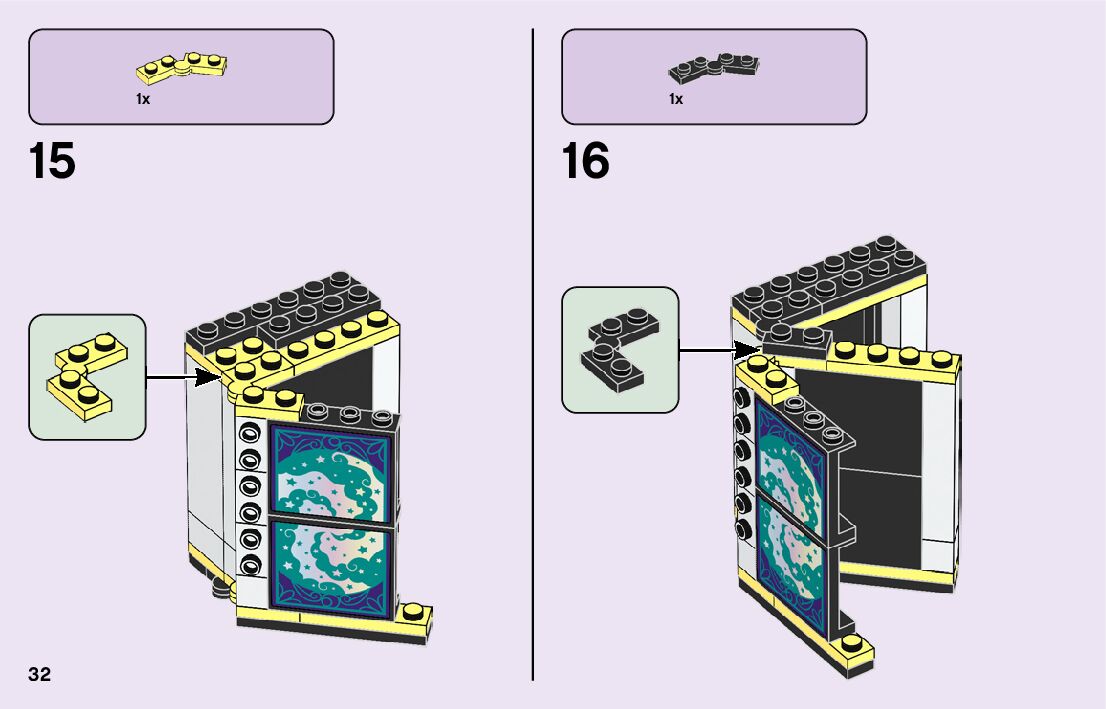 1x

15

1x

16

32