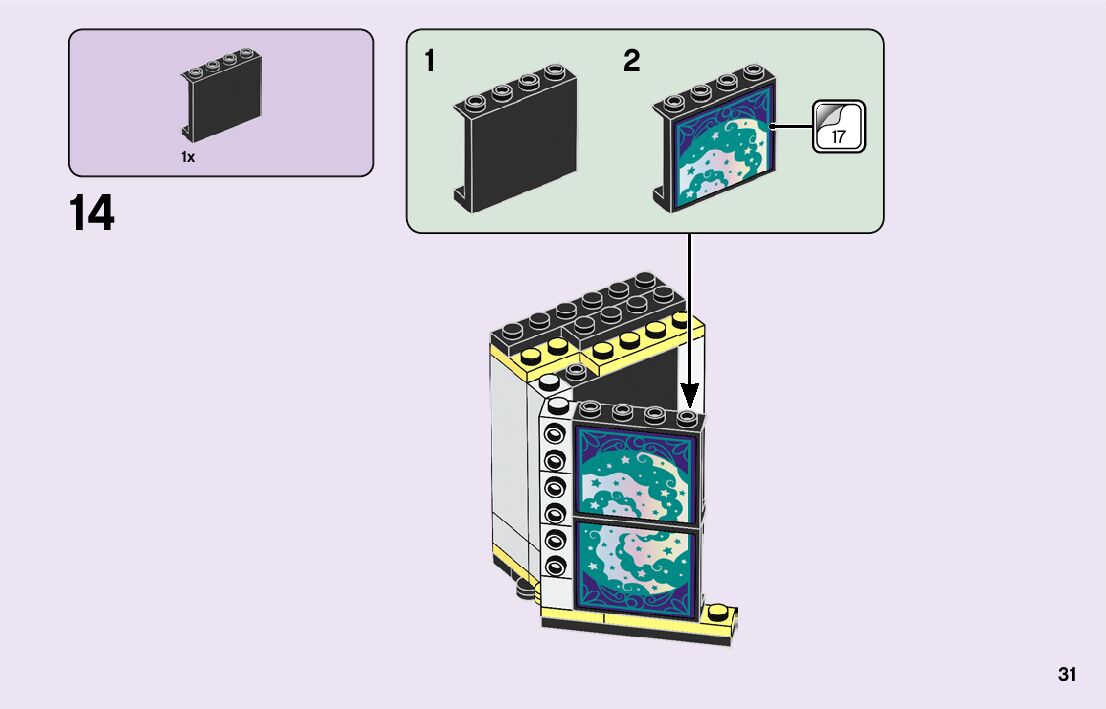 1x

14

1

2

17

31