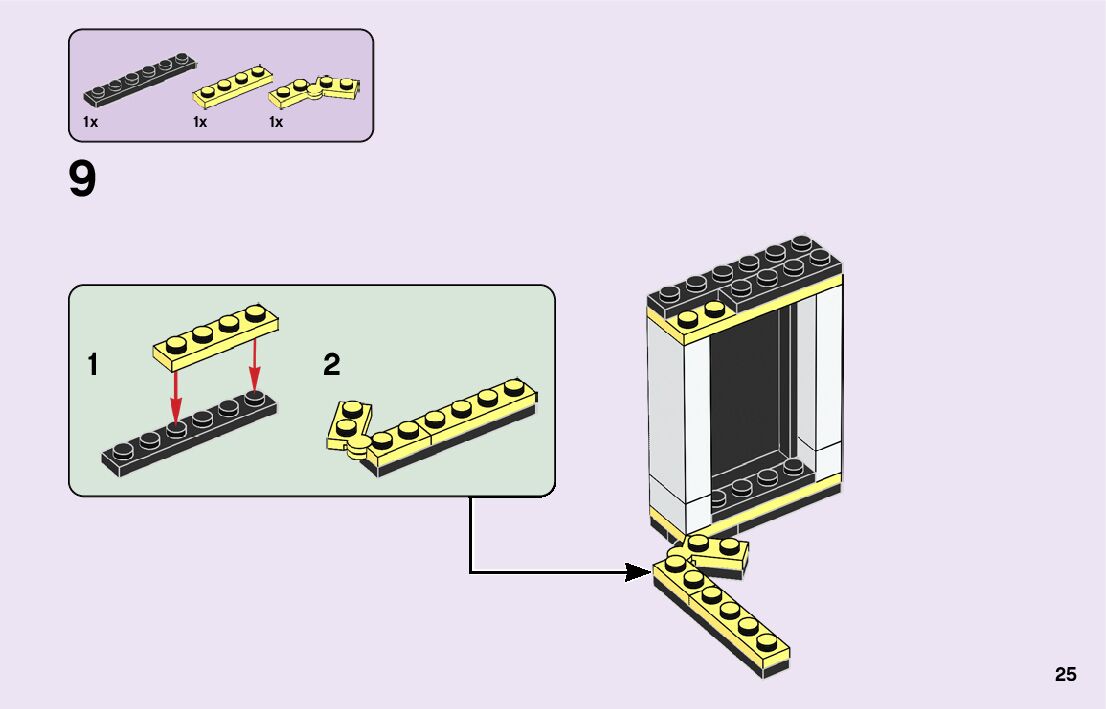 1x 1x 1x

9

1

2

25