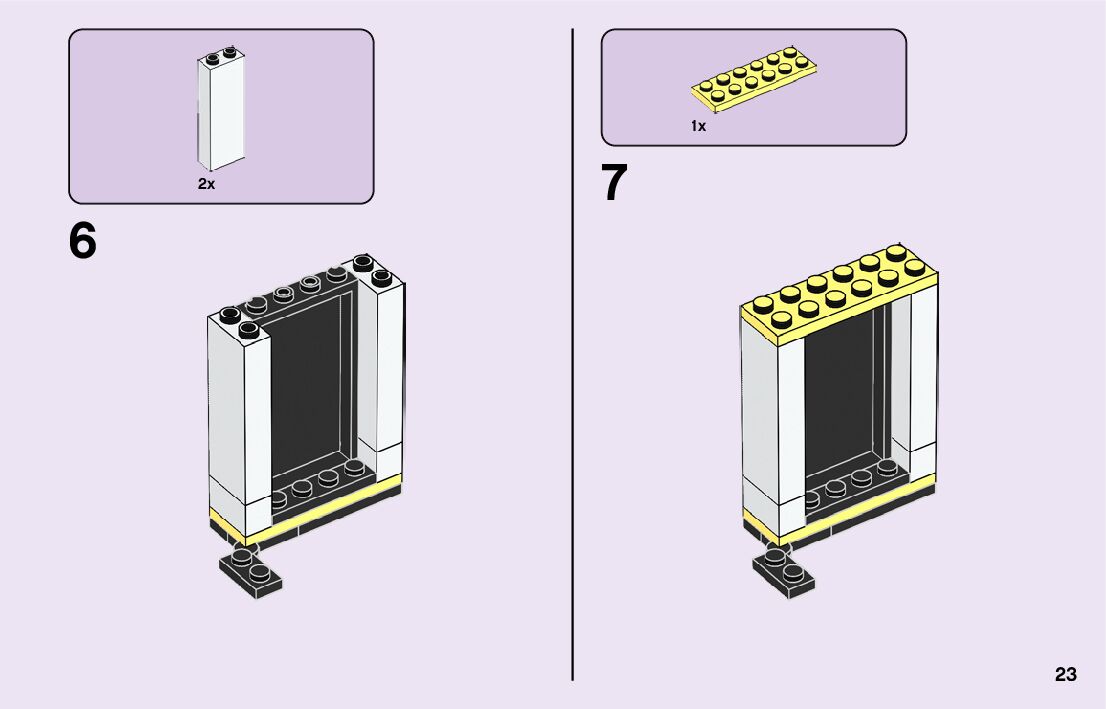 2x

6

1x

7

23