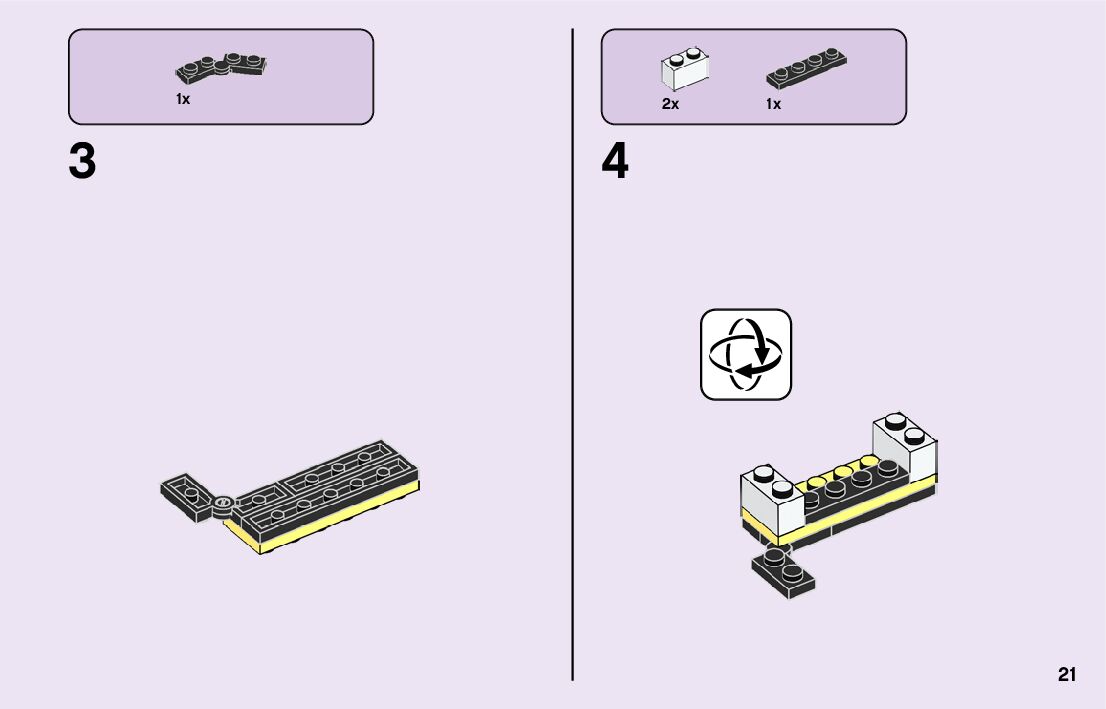 1x

3

2x 1x

4

21