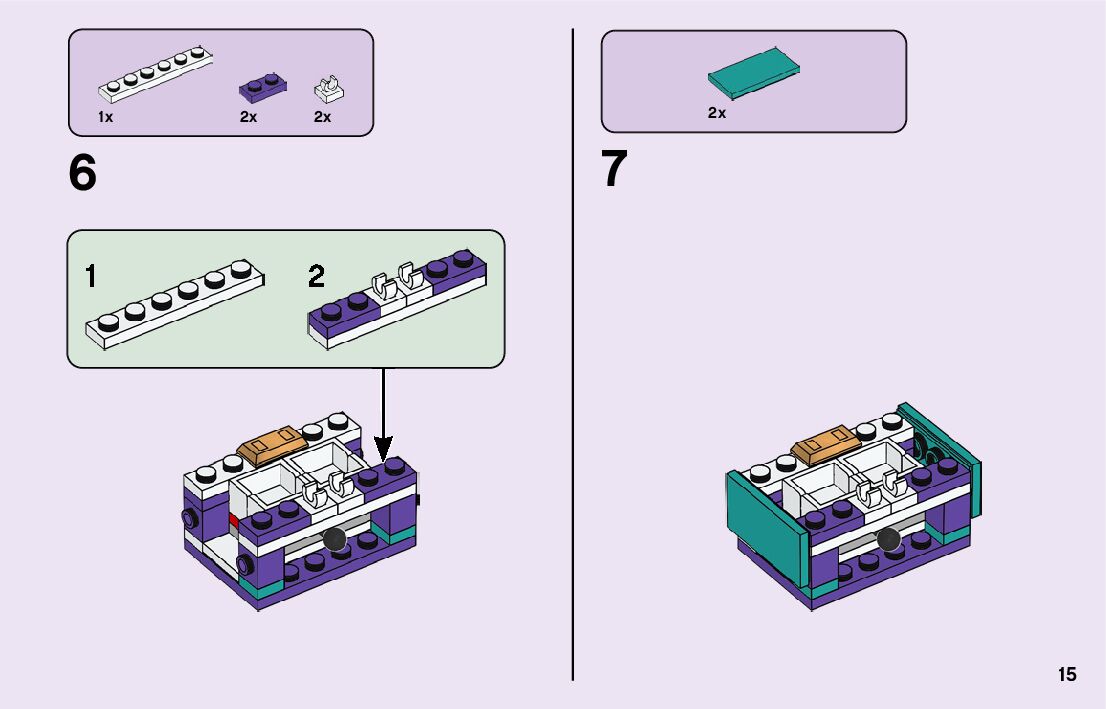 1x 2x 2x

6

1 2

2x

7

15