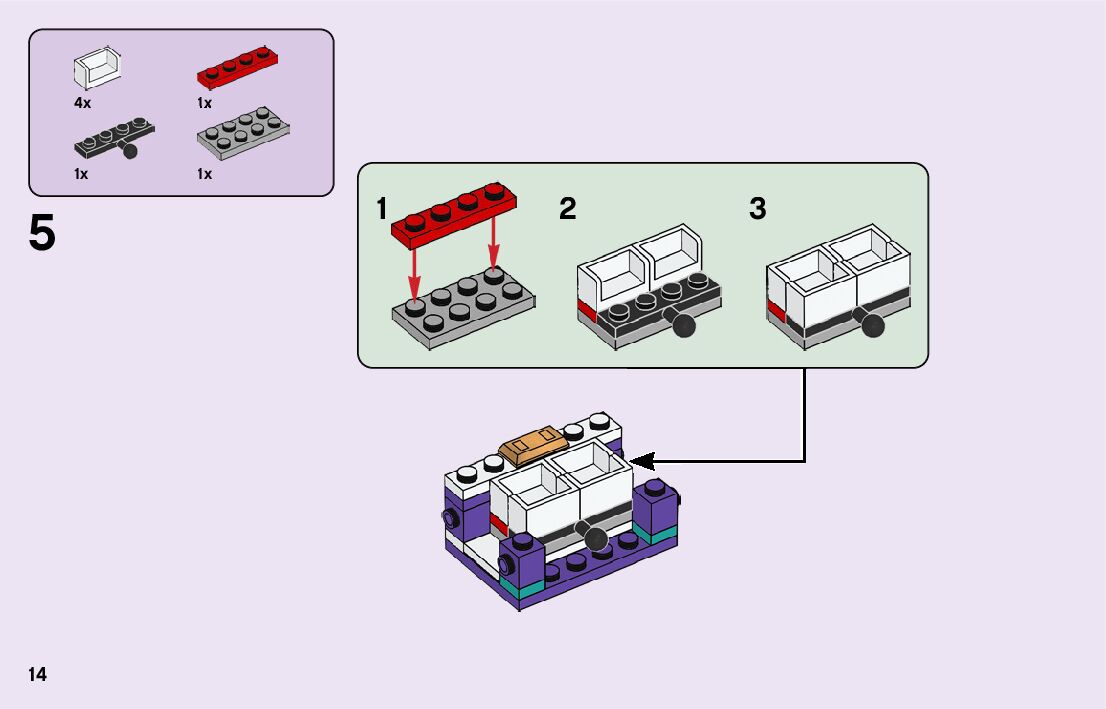 4x
1x
1x
1x

5

1
2
3

14