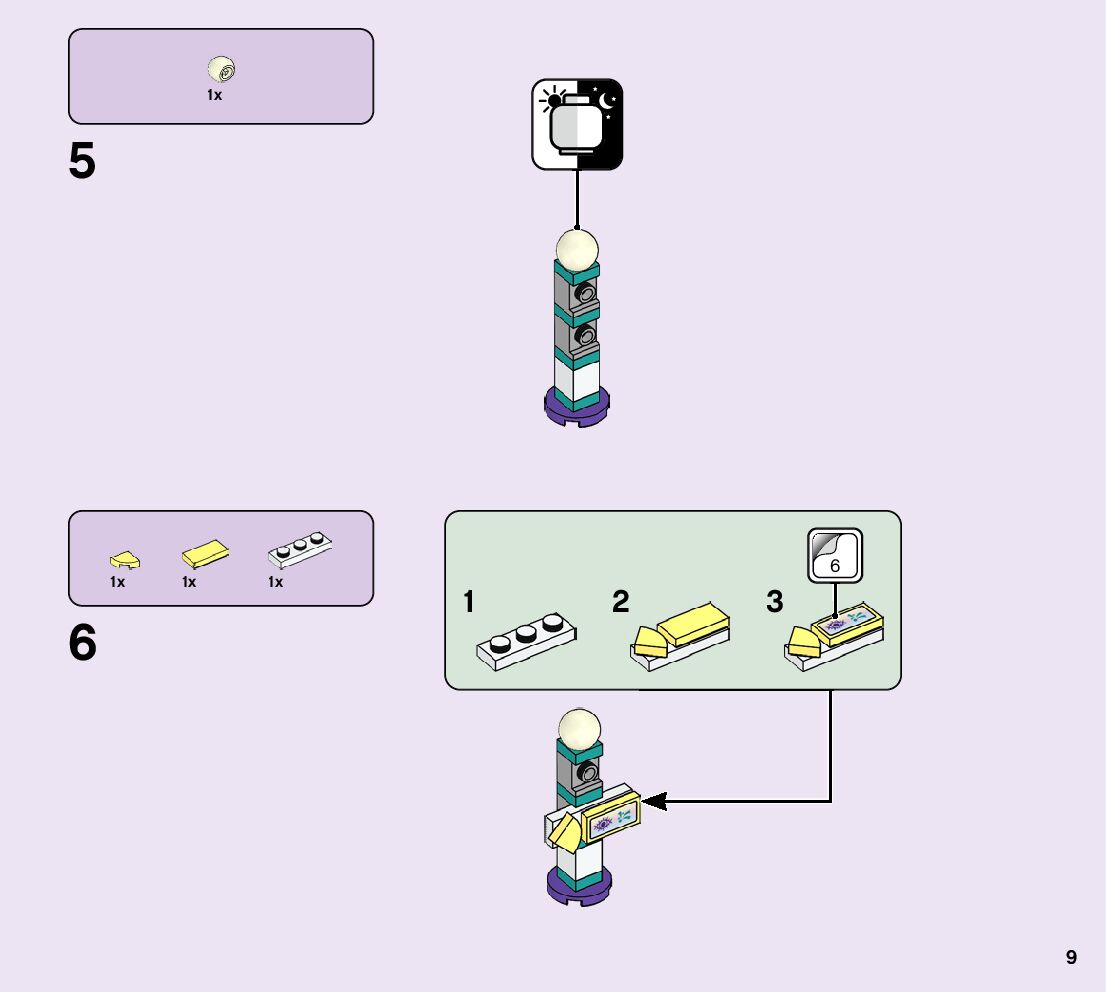 1x

5

1x 1x 1x

6

1 2 3

6

9