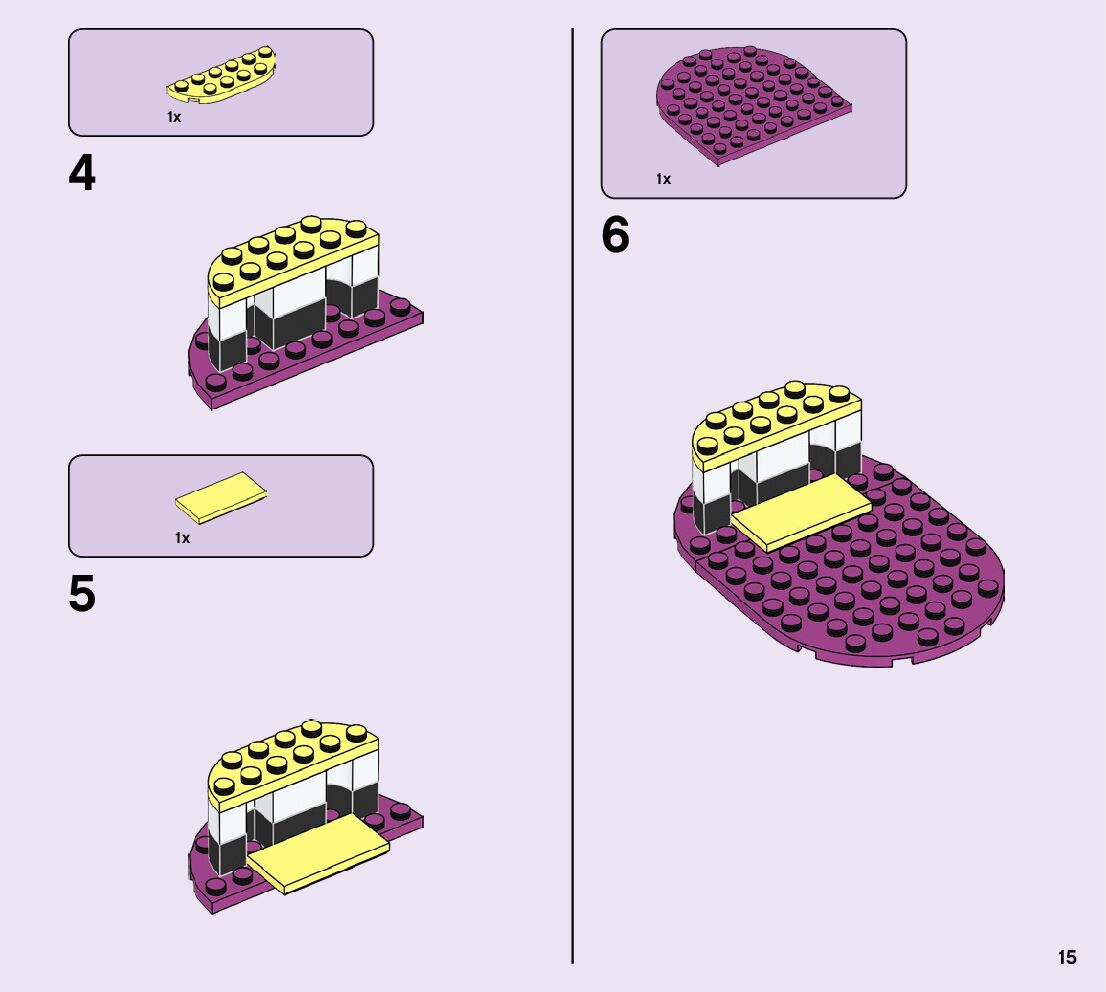 1x

4

1x

5

1x

6

15