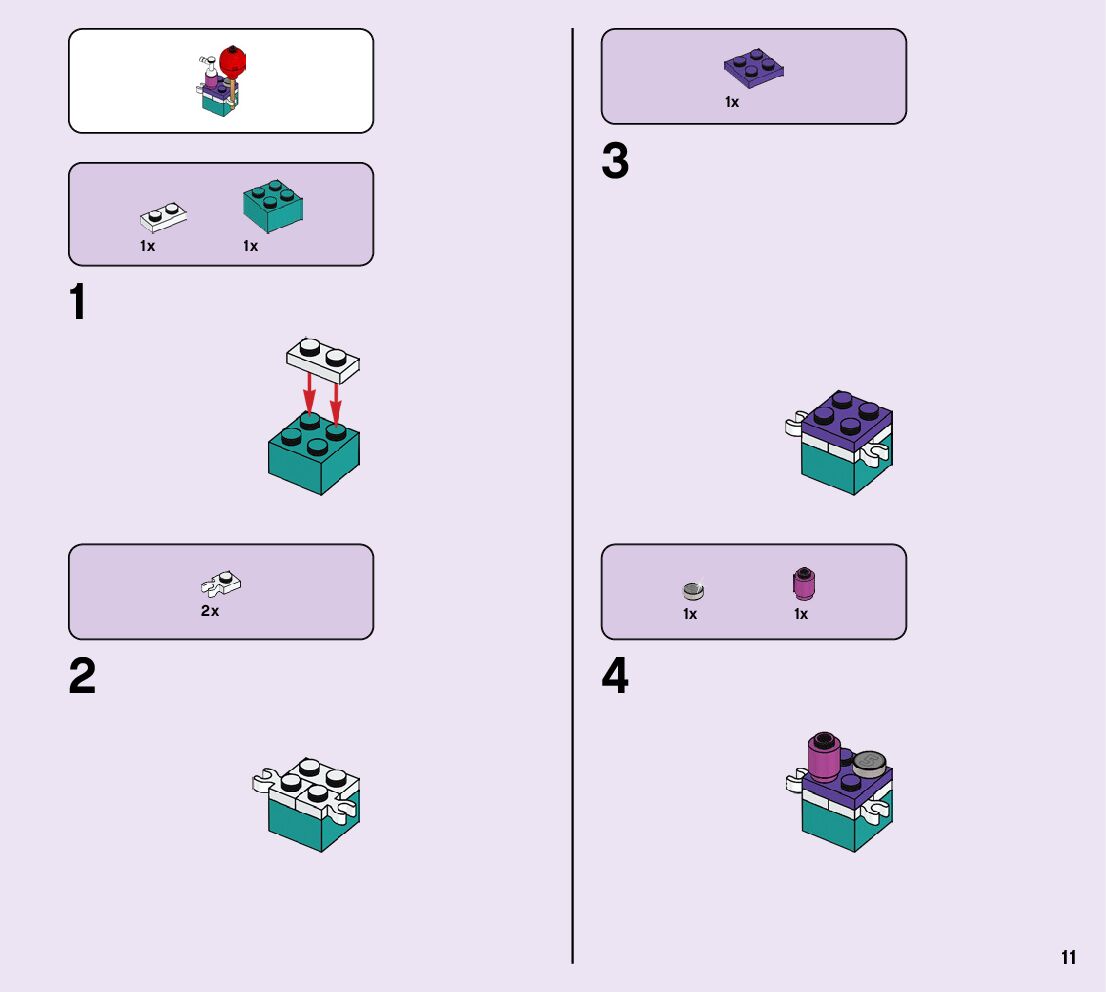 1x 1x

1

2x

2

1x

3

1x 1x

4

11