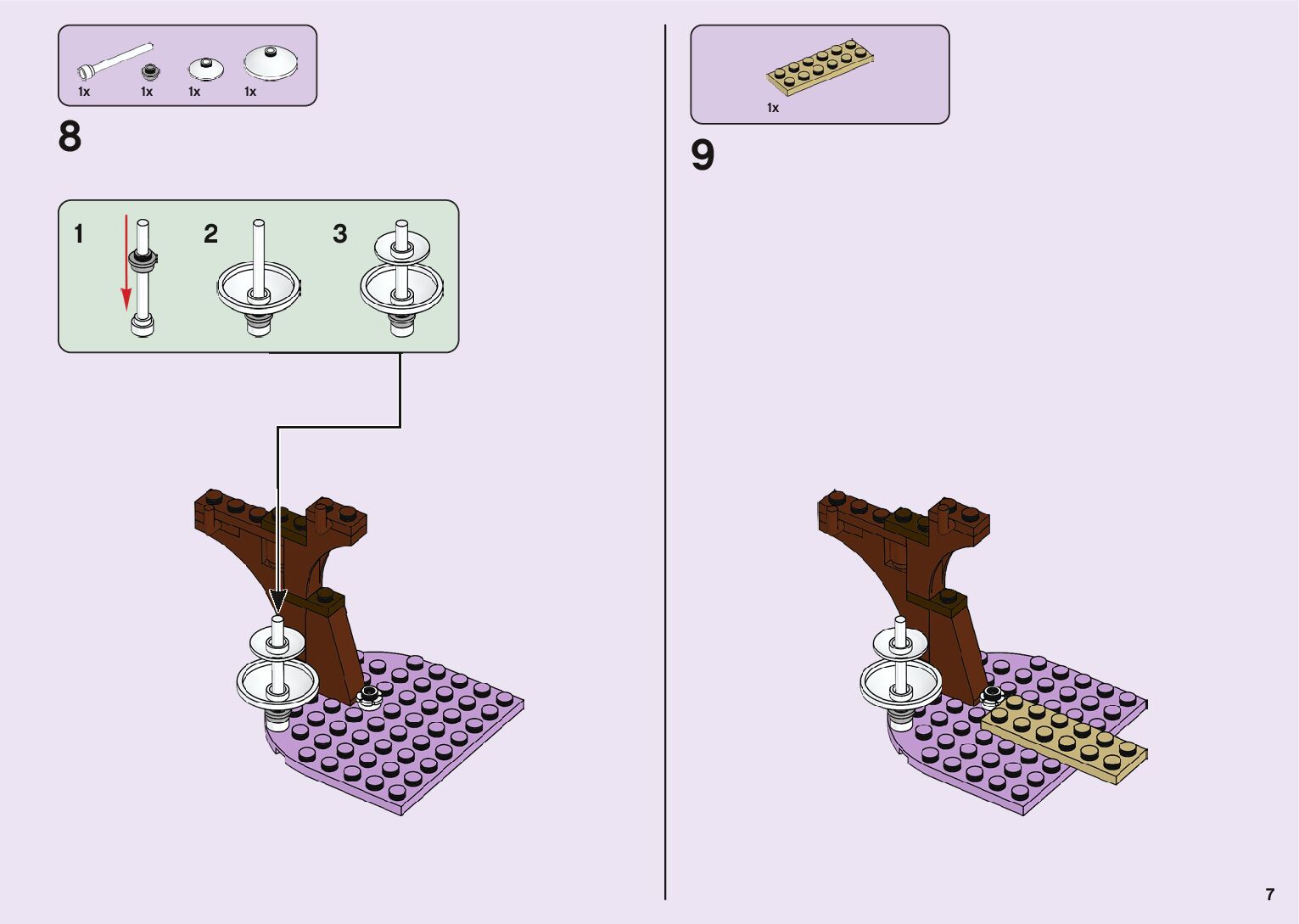 1x 1x 1x 1x

8

1 2 3

1x

9

7