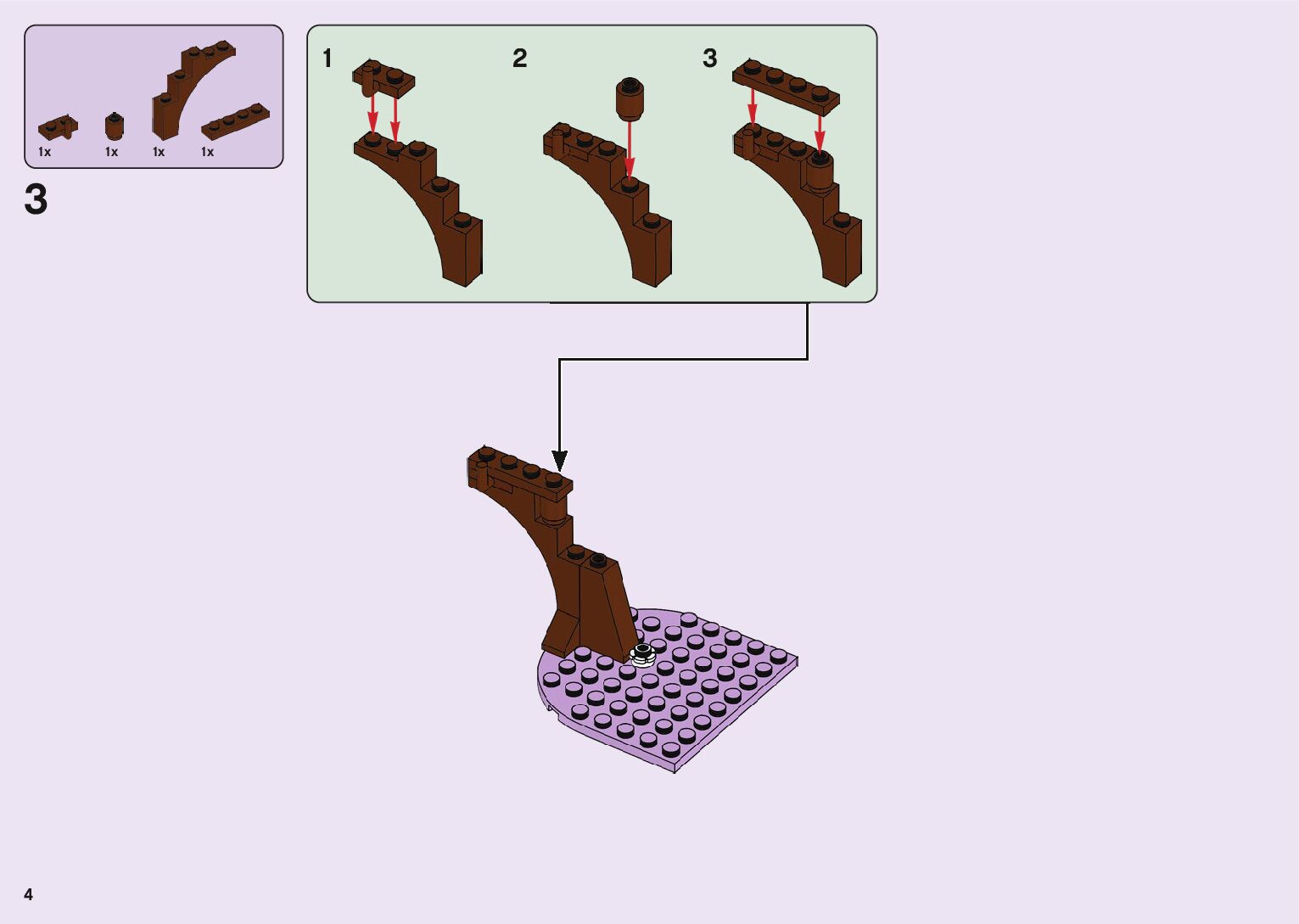 1x 1x 1x 1x

3

1

2

3

4