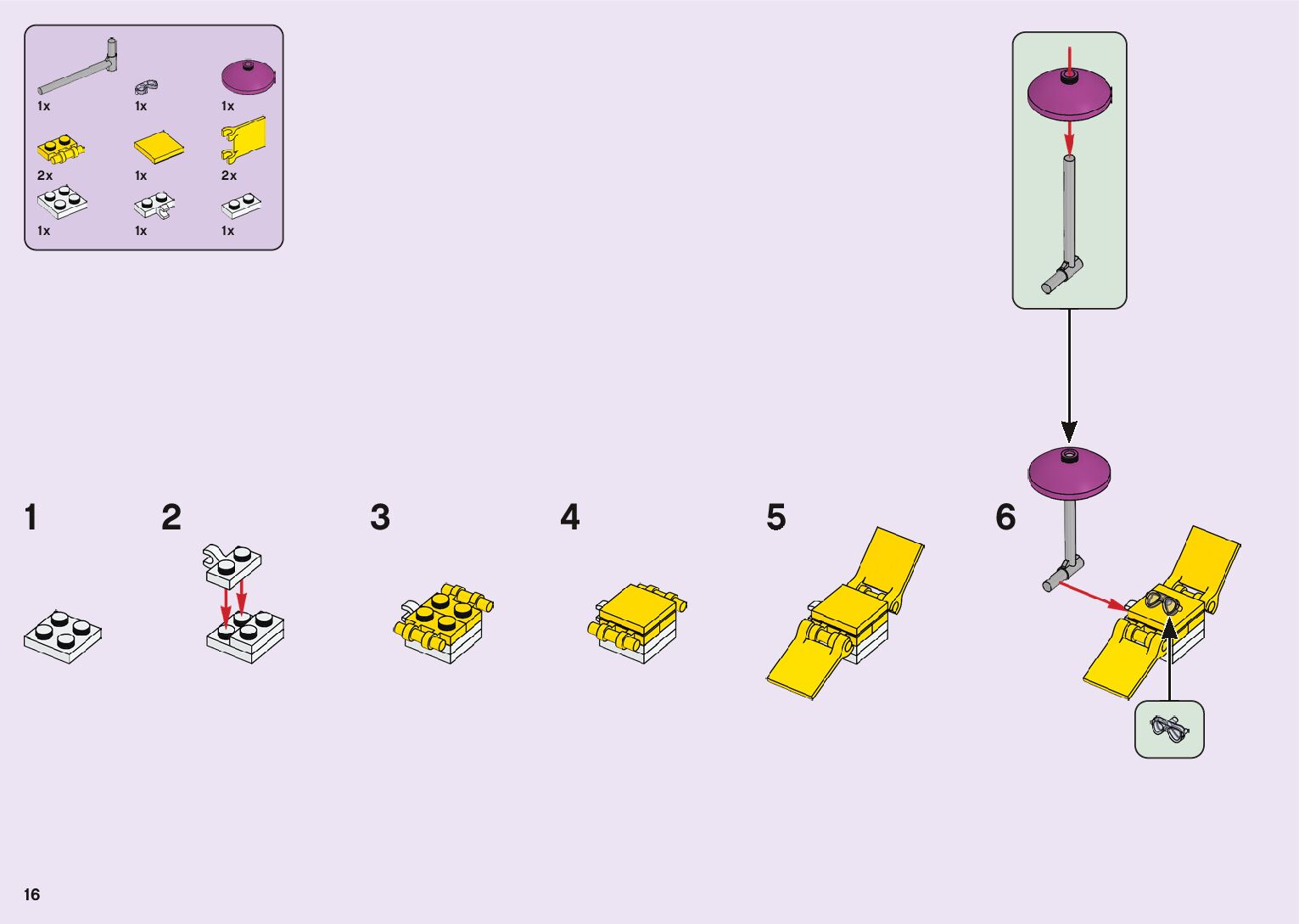 1x
1x
1x
2x
1x
2x
1x
1x
1x

1

2

3

4

5

6

16