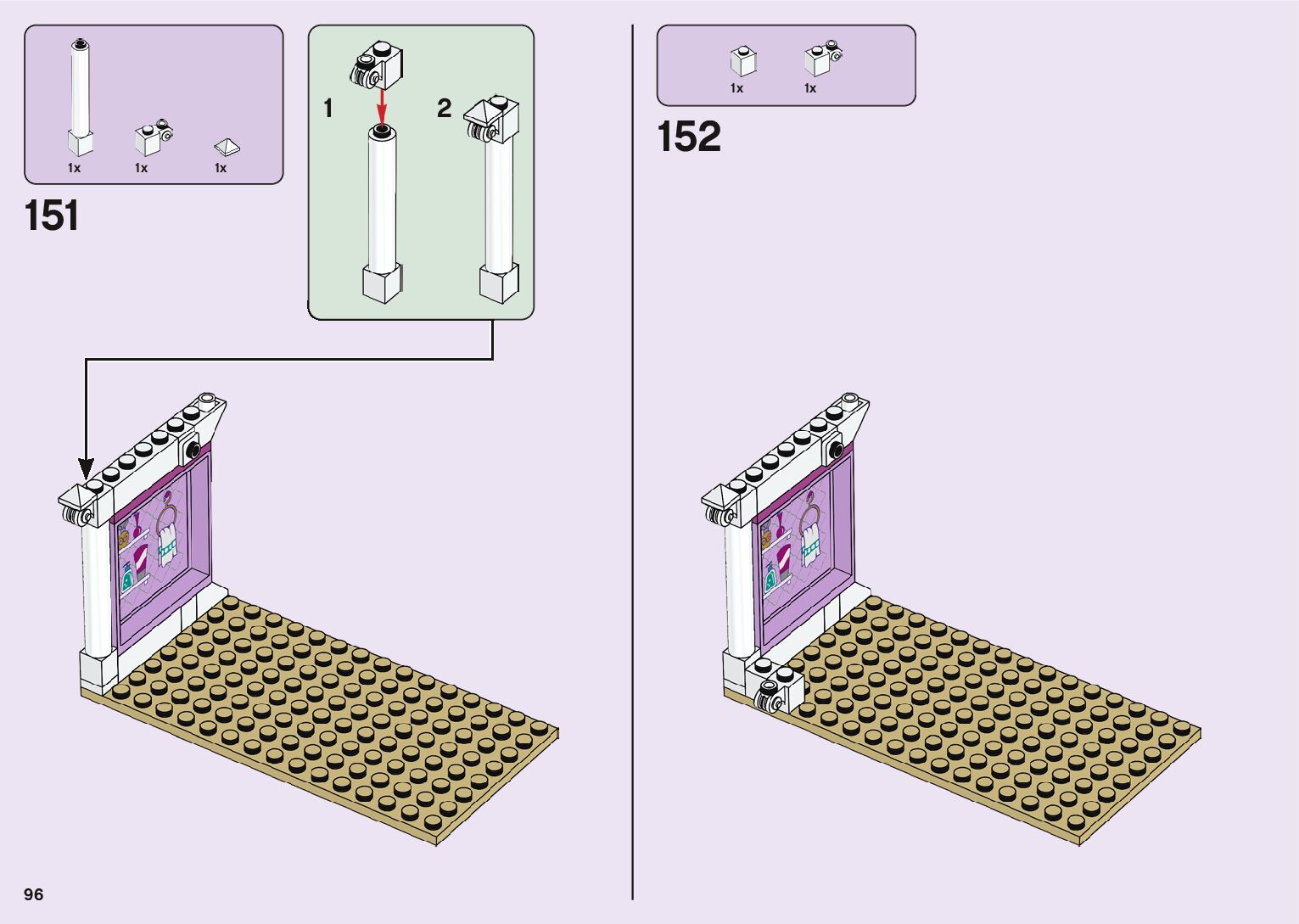 1x 1x 1x

151

1

2

1x 1x

152

96