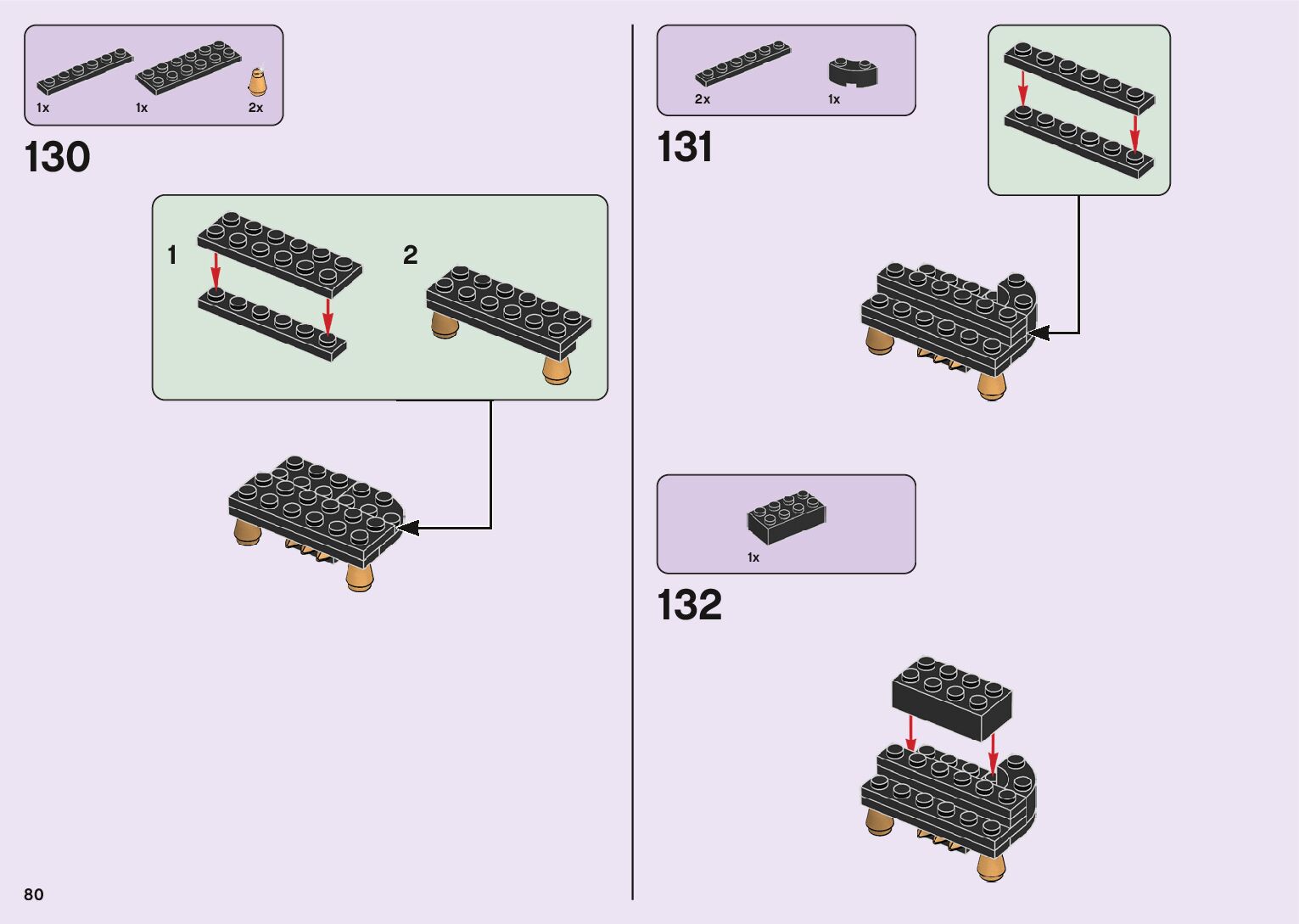 1x 1x 2x

130

1

2

2x 1x

131

1x

132

80