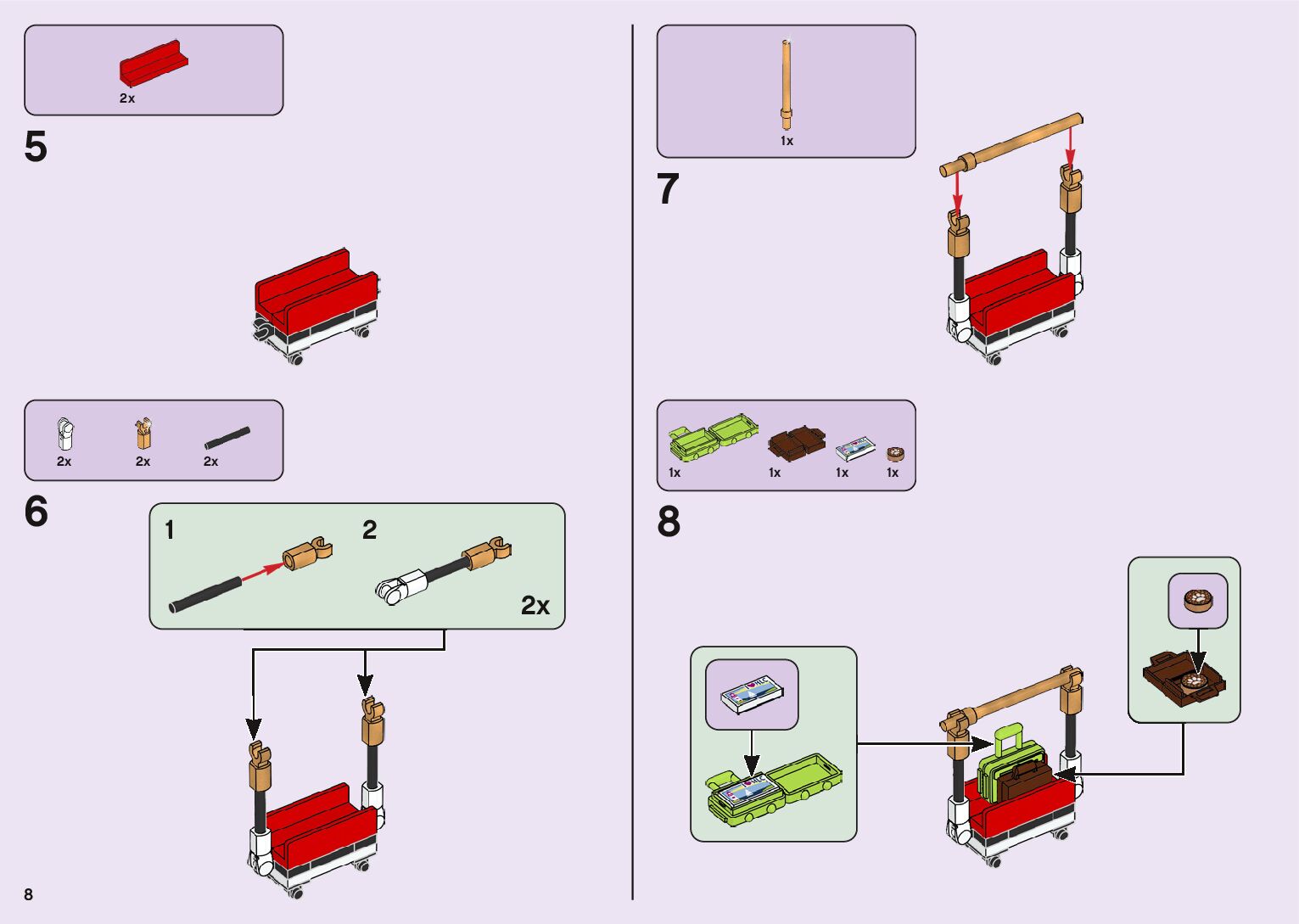 2x

5

2x 2x 2x

6

1

2

2x

8

1x

7

1x 1x 1x 1x

8