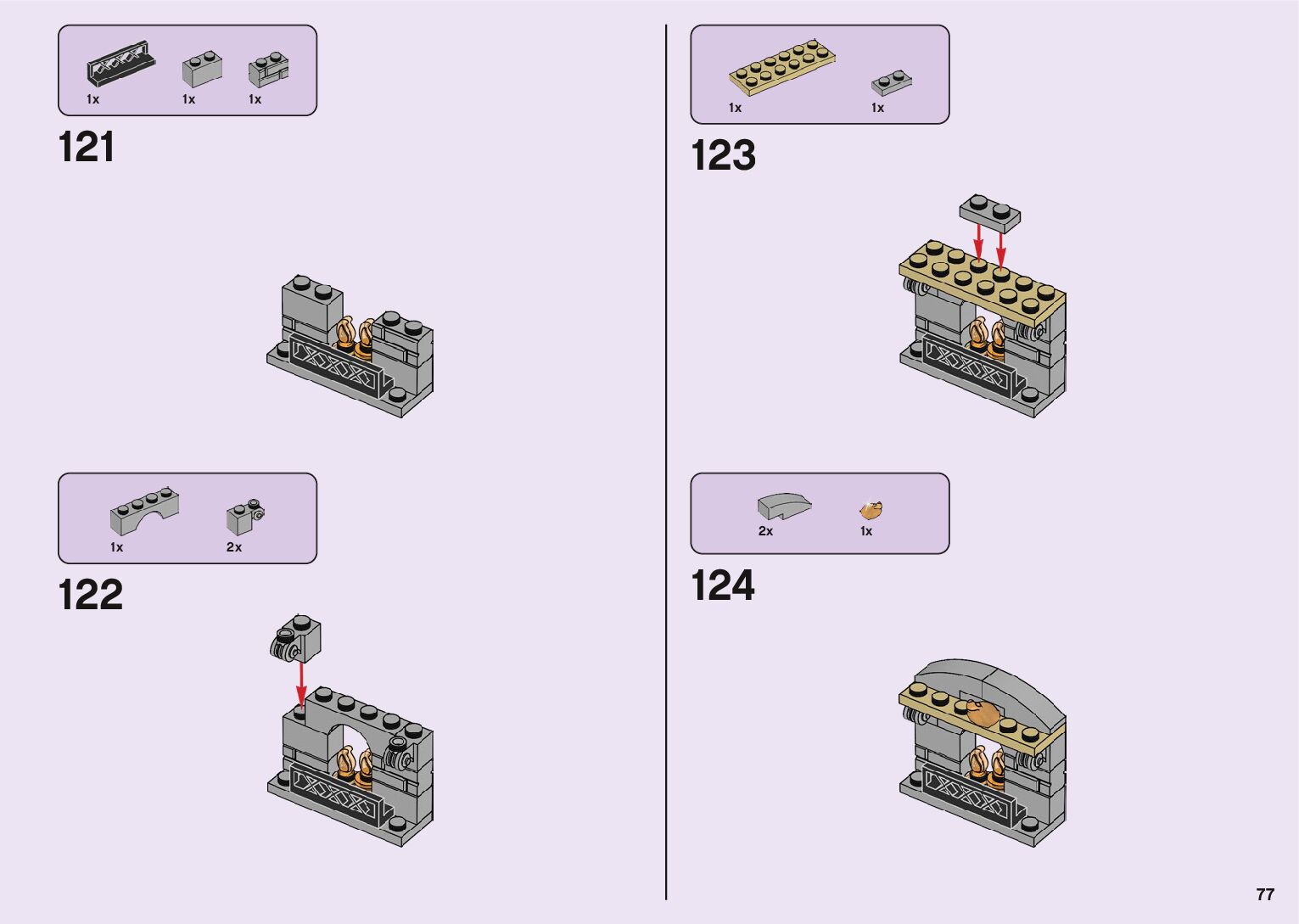 1x 1x 1x

121

1x 2x

122

1x 1x

123

2x 1x

124

77