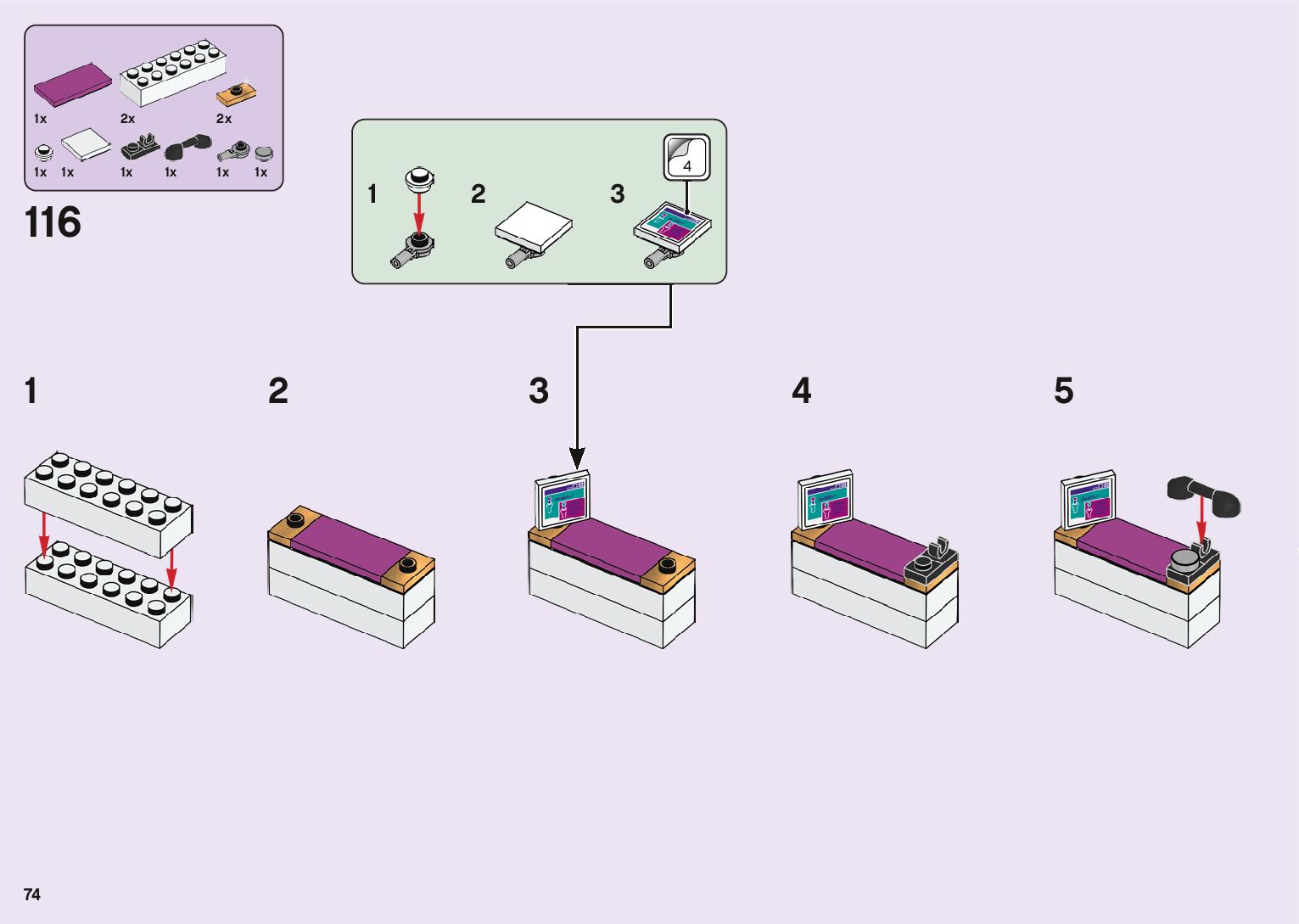 1x 2x 2x
1x 1x 1x 1x 1x 1x

116

1 2 3
4

1 2 3 4 5

74