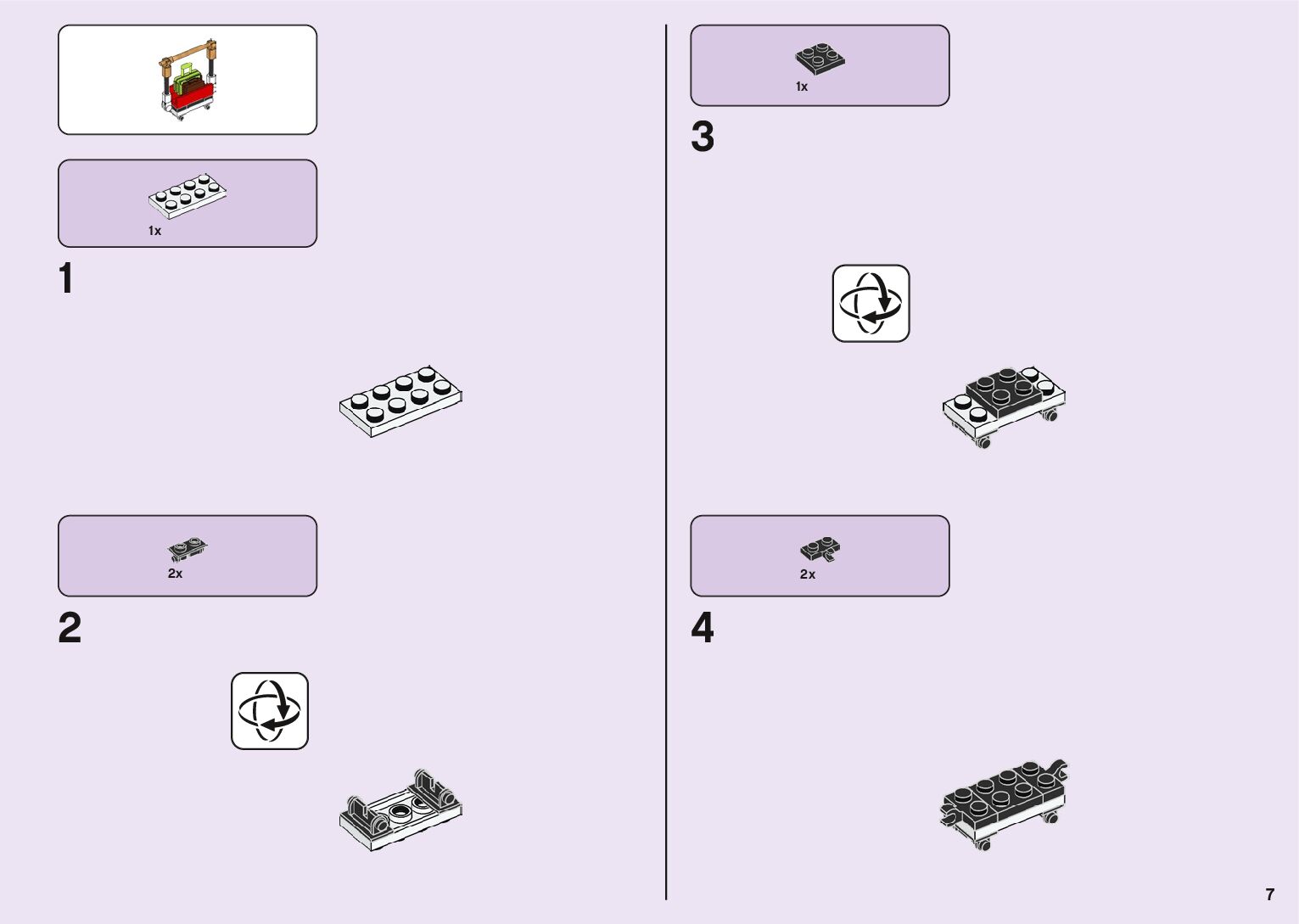 1x

1

2x

2

1x

3

2x

4

7