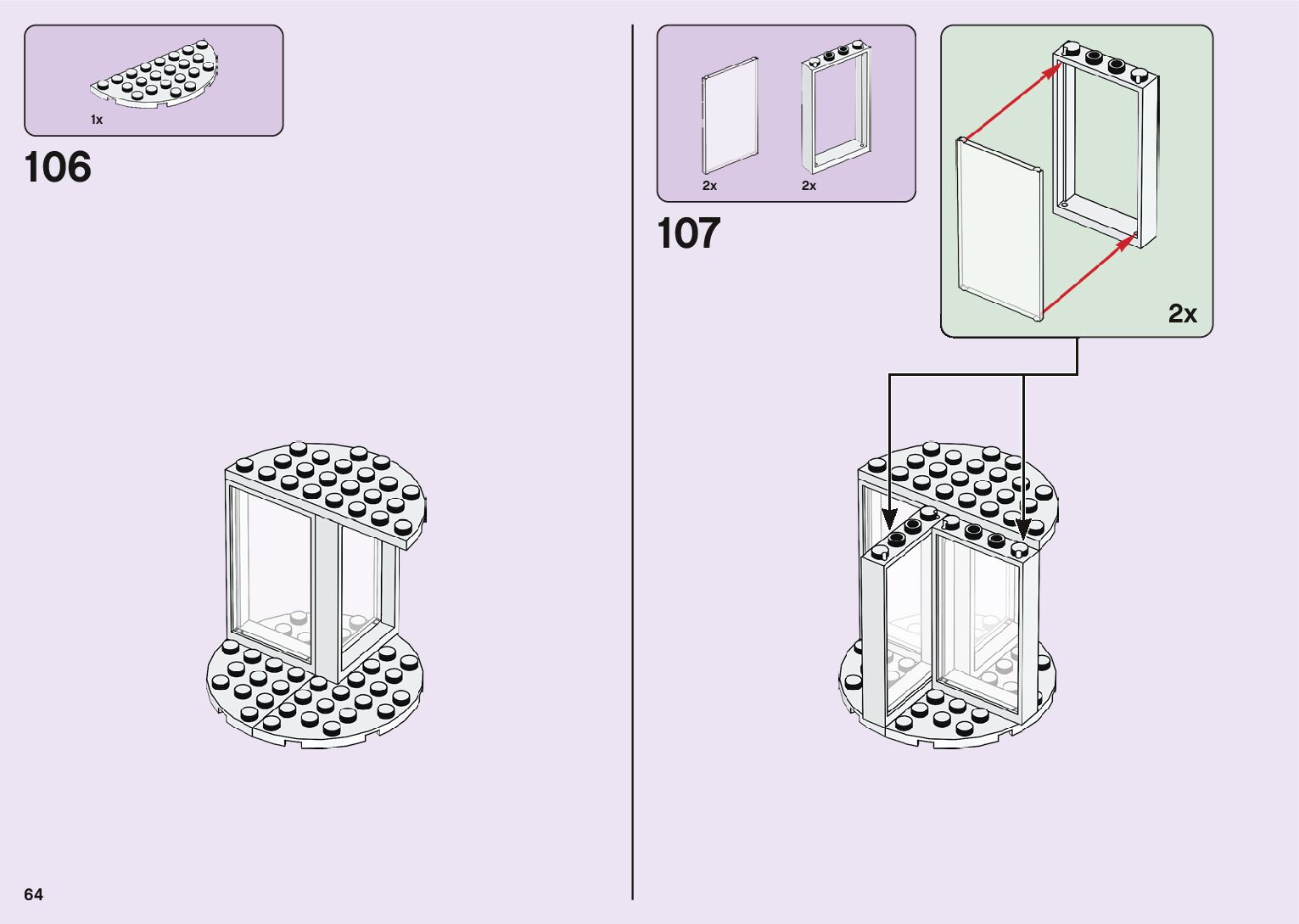 1x

106

2x

2x

107

2x

64