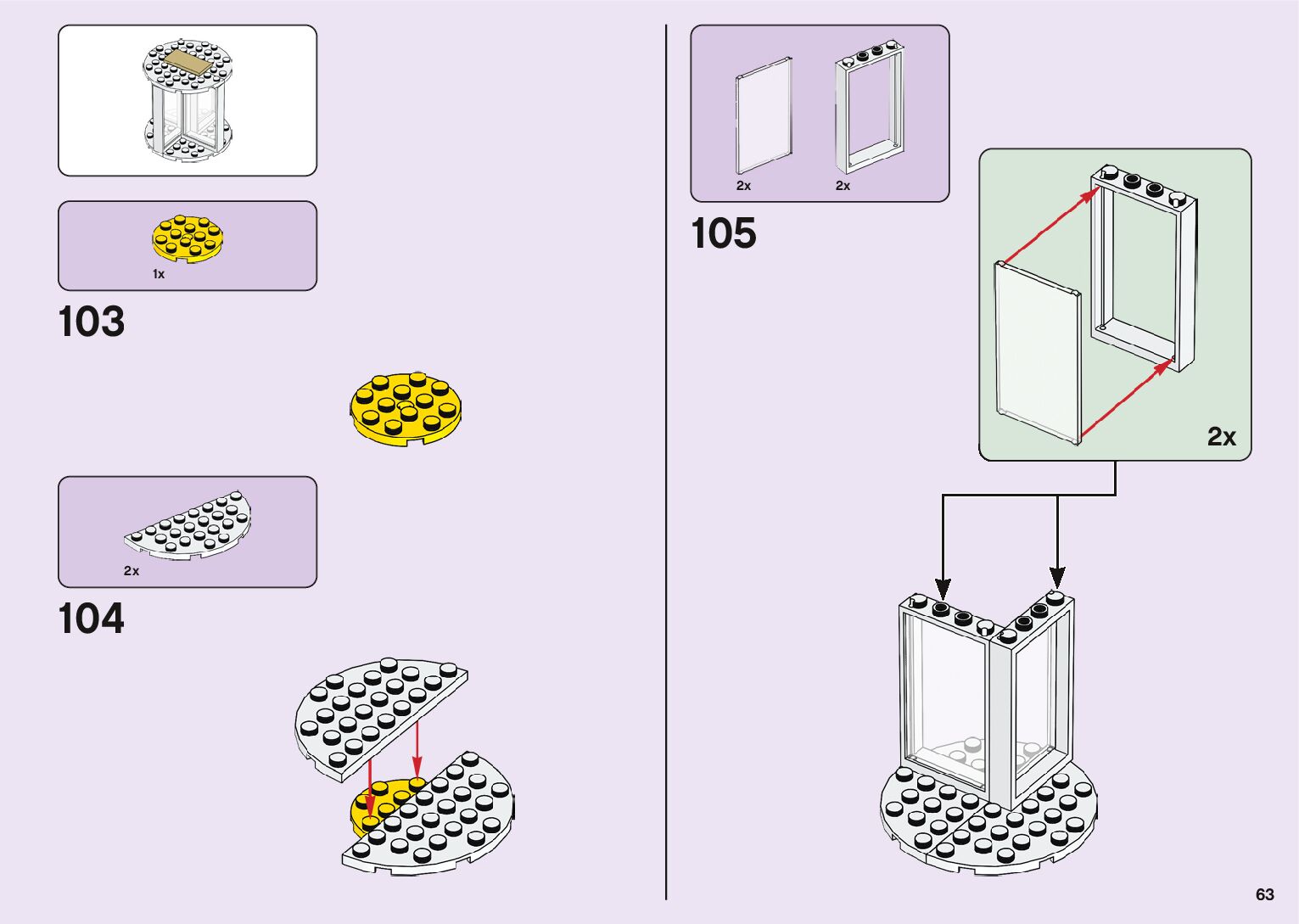 1x

103

2x

104

2x

2x

105

2x

63