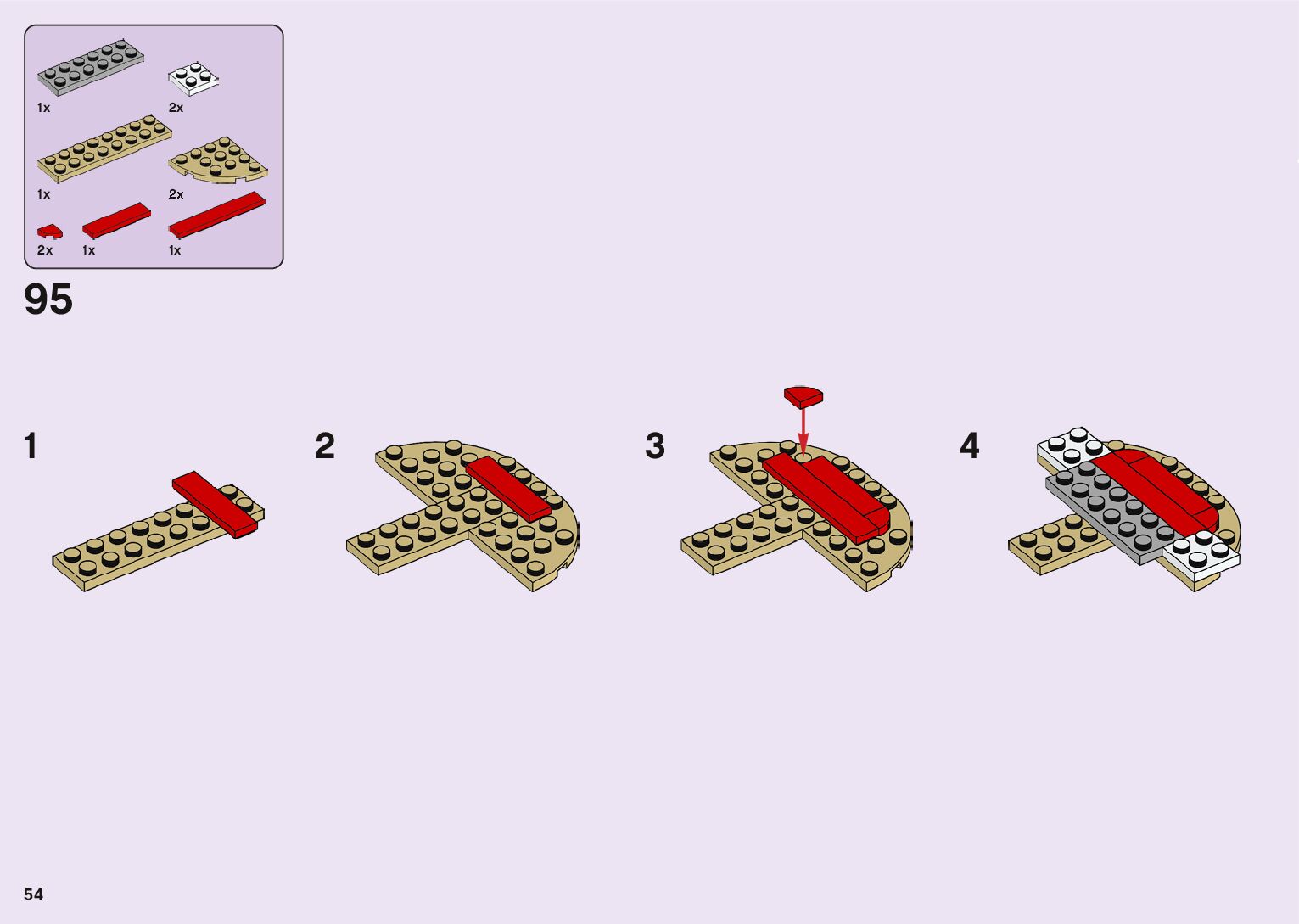 1x
2x
1x
2x
2x
1x
1x

95

1

2

3

4

54