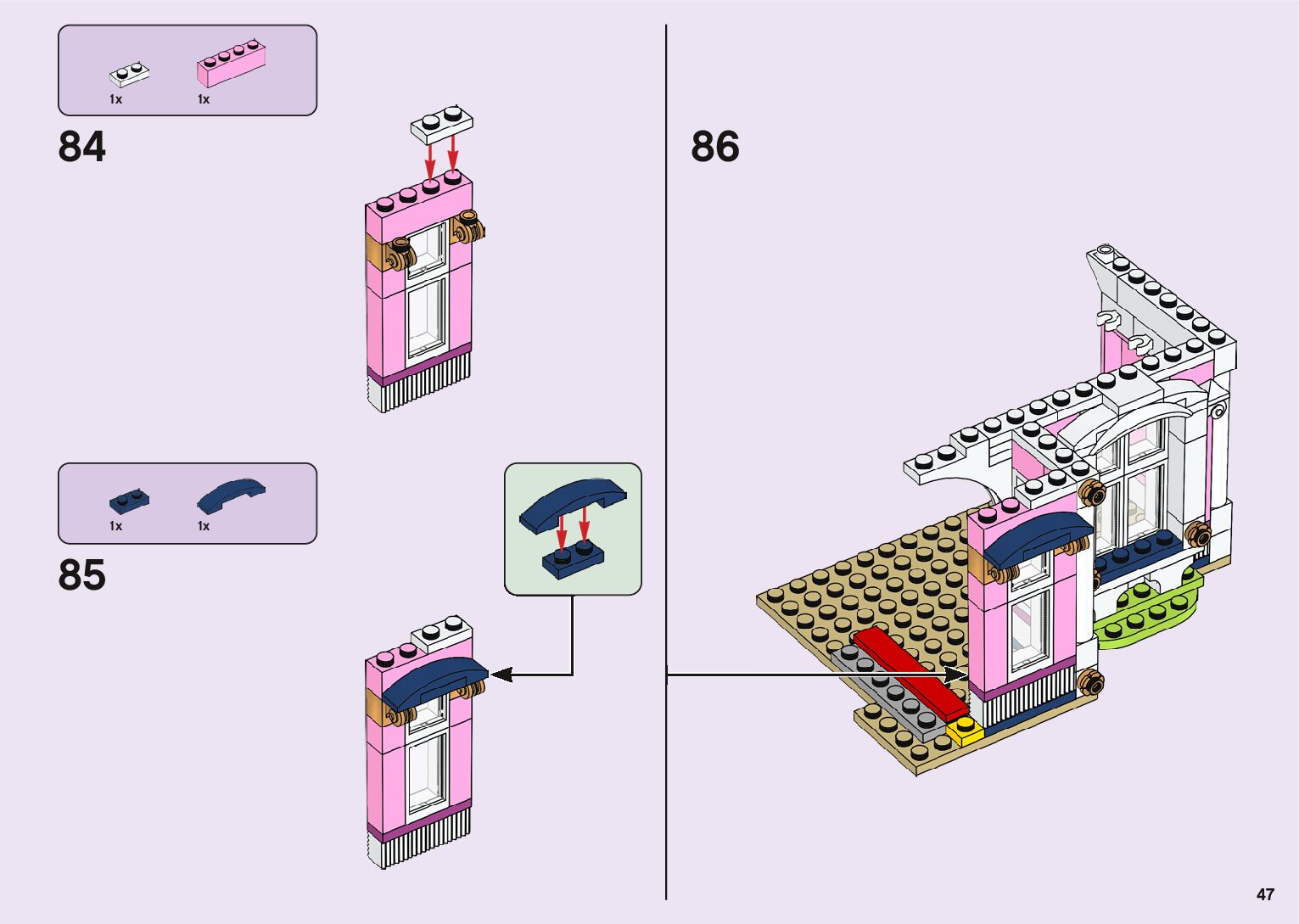 1x 1x

84

1x 1x

85

86

47