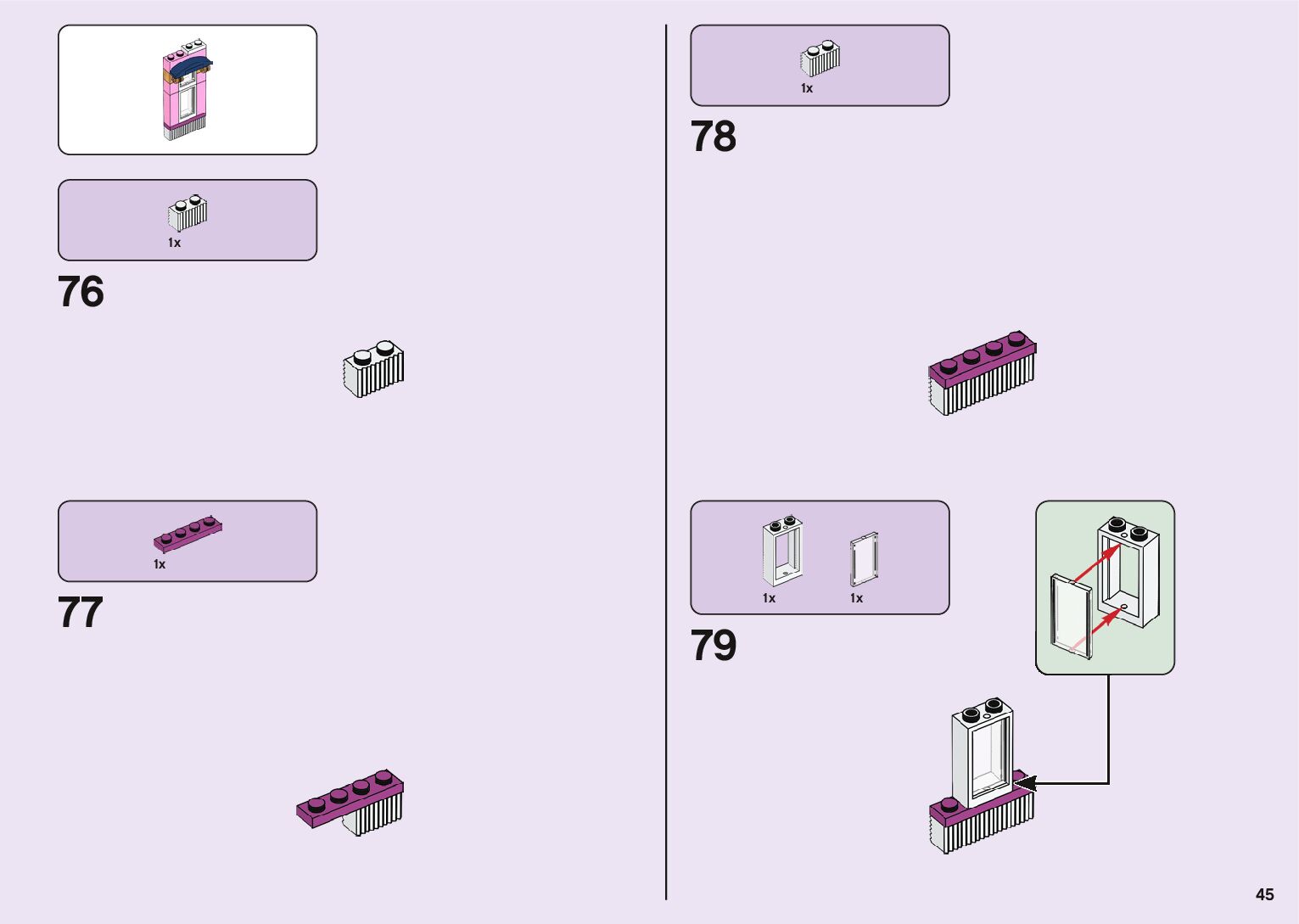 1x

76

1x

77

1x

78

1x

1x

79

45