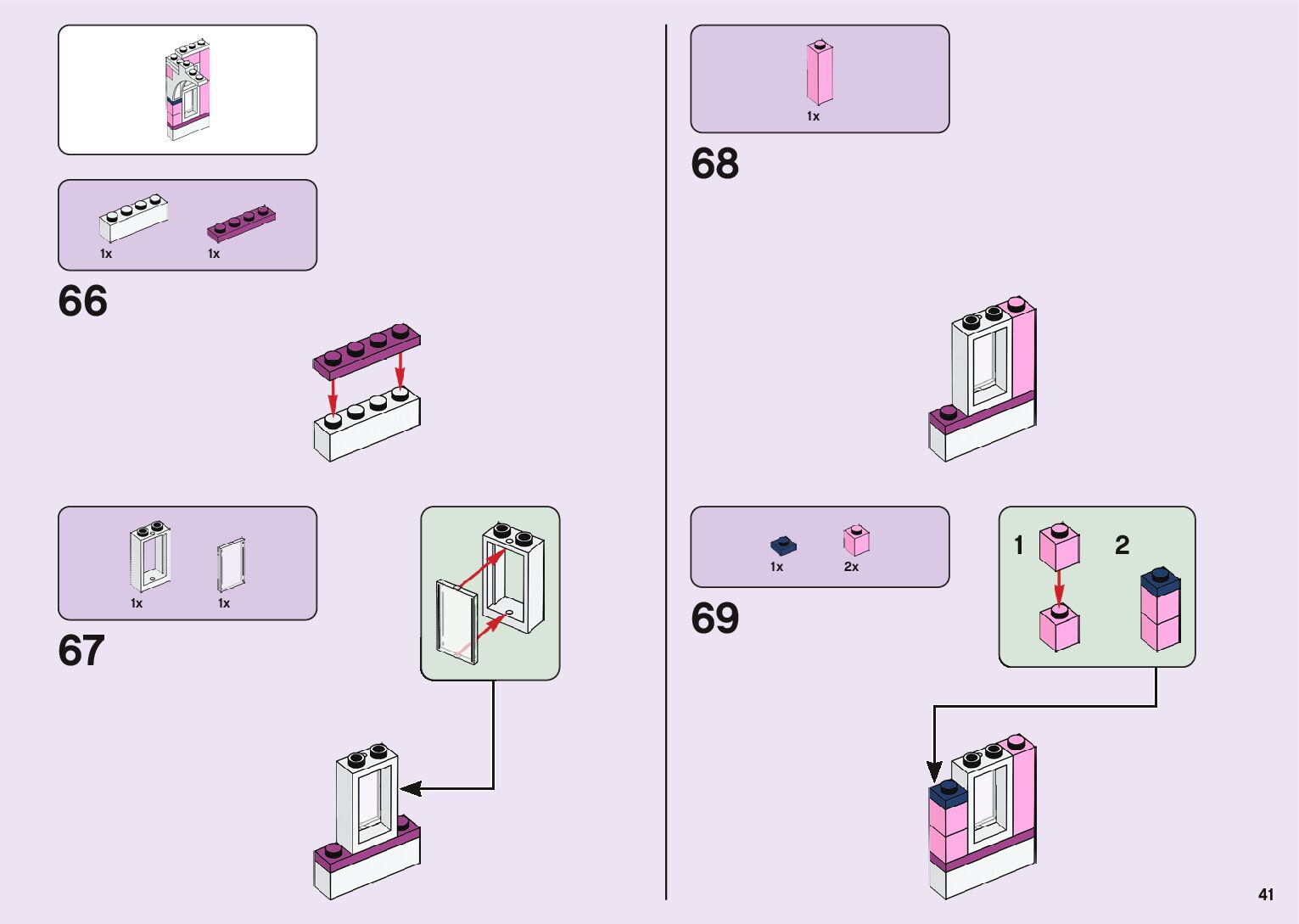 1x
1x
66

1x
1x
67

1x
68

1x
2x
69
1
2

41