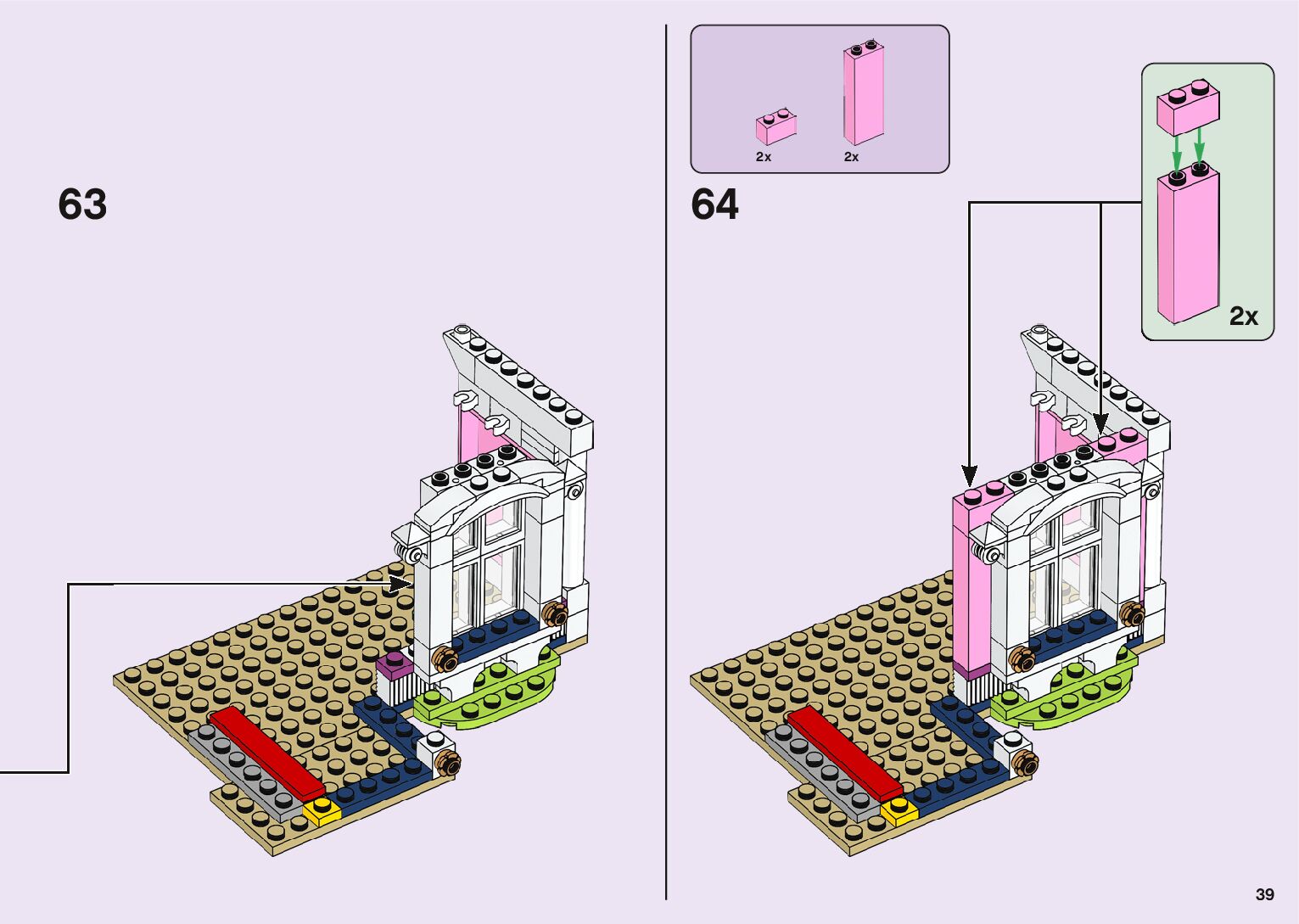 63

2x 2x

64

2x

39