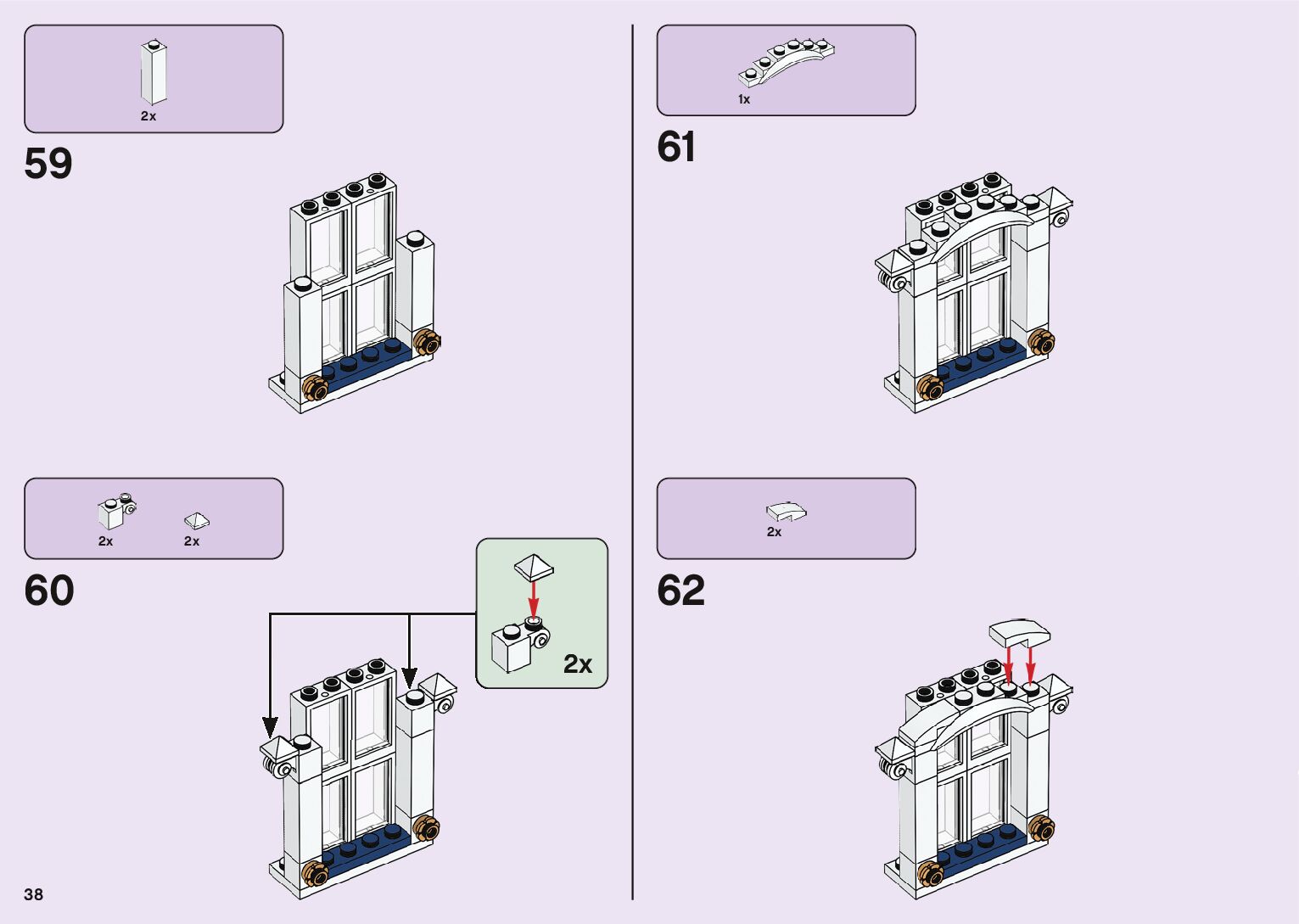 2x

59

2x

2x

60

2x

38

1x

61

2x

62