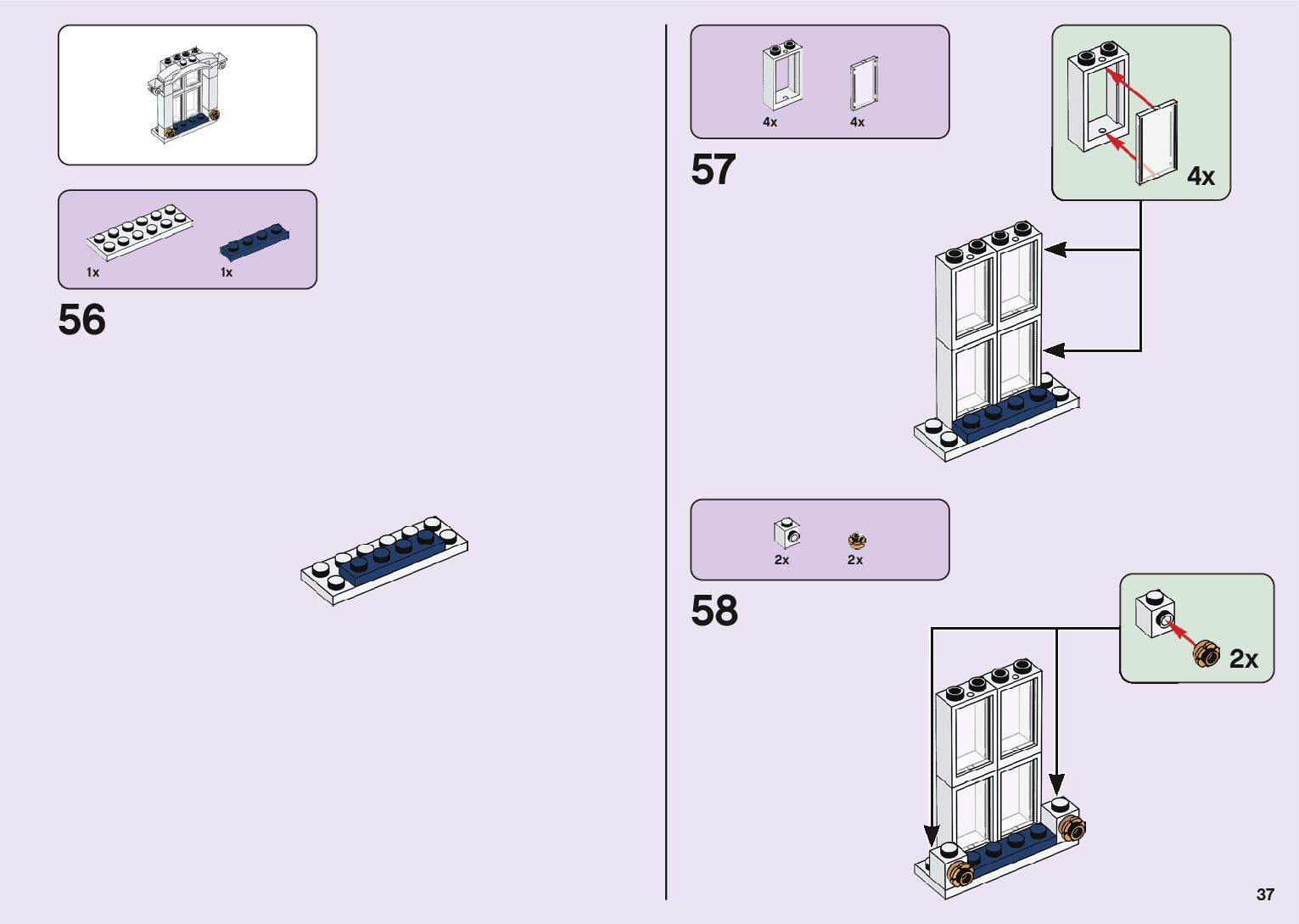 1x

1x

56

4x

4x

57

4x

2x

2x

58

2x

37