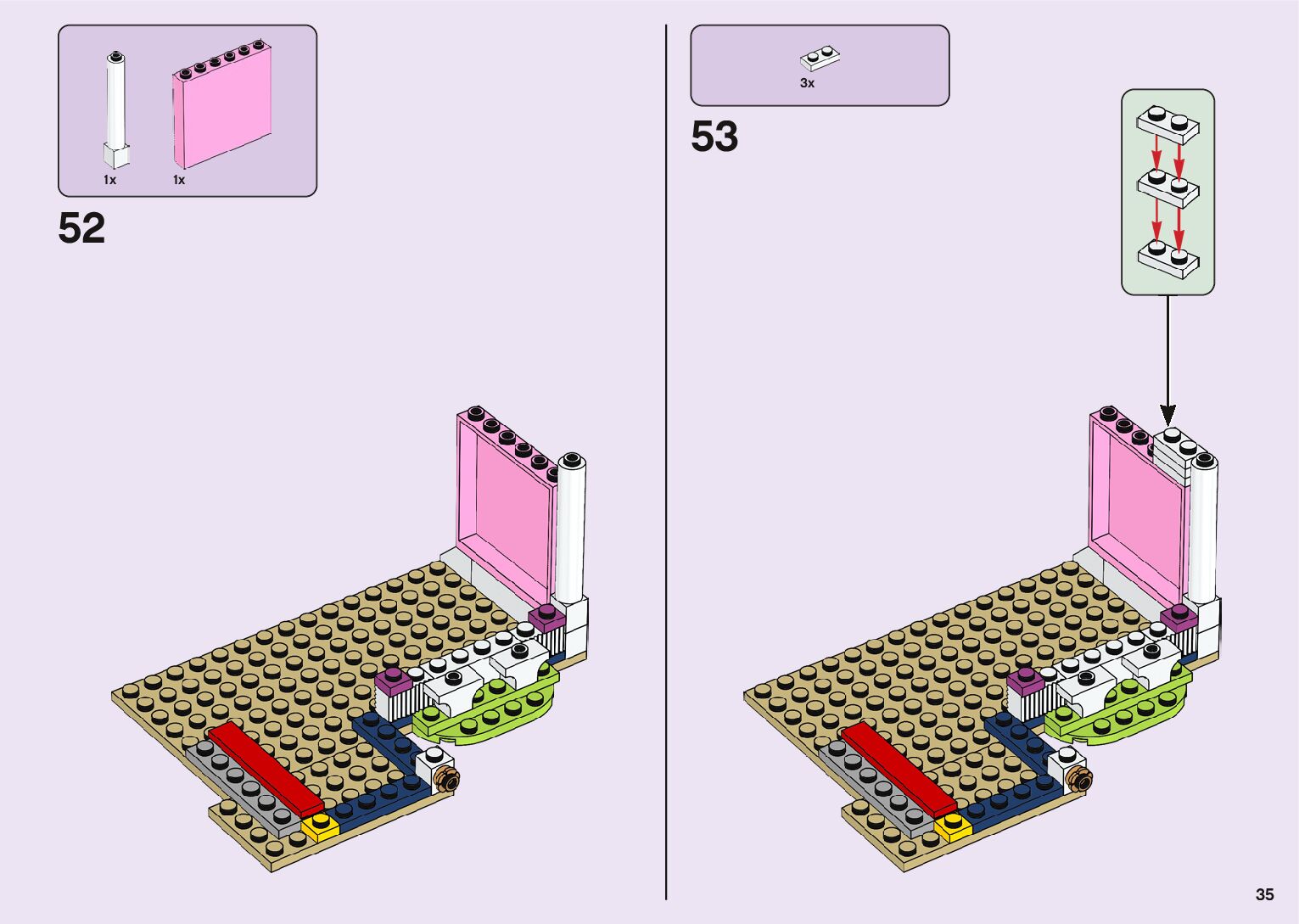 1x 1x

52

3x

53

35