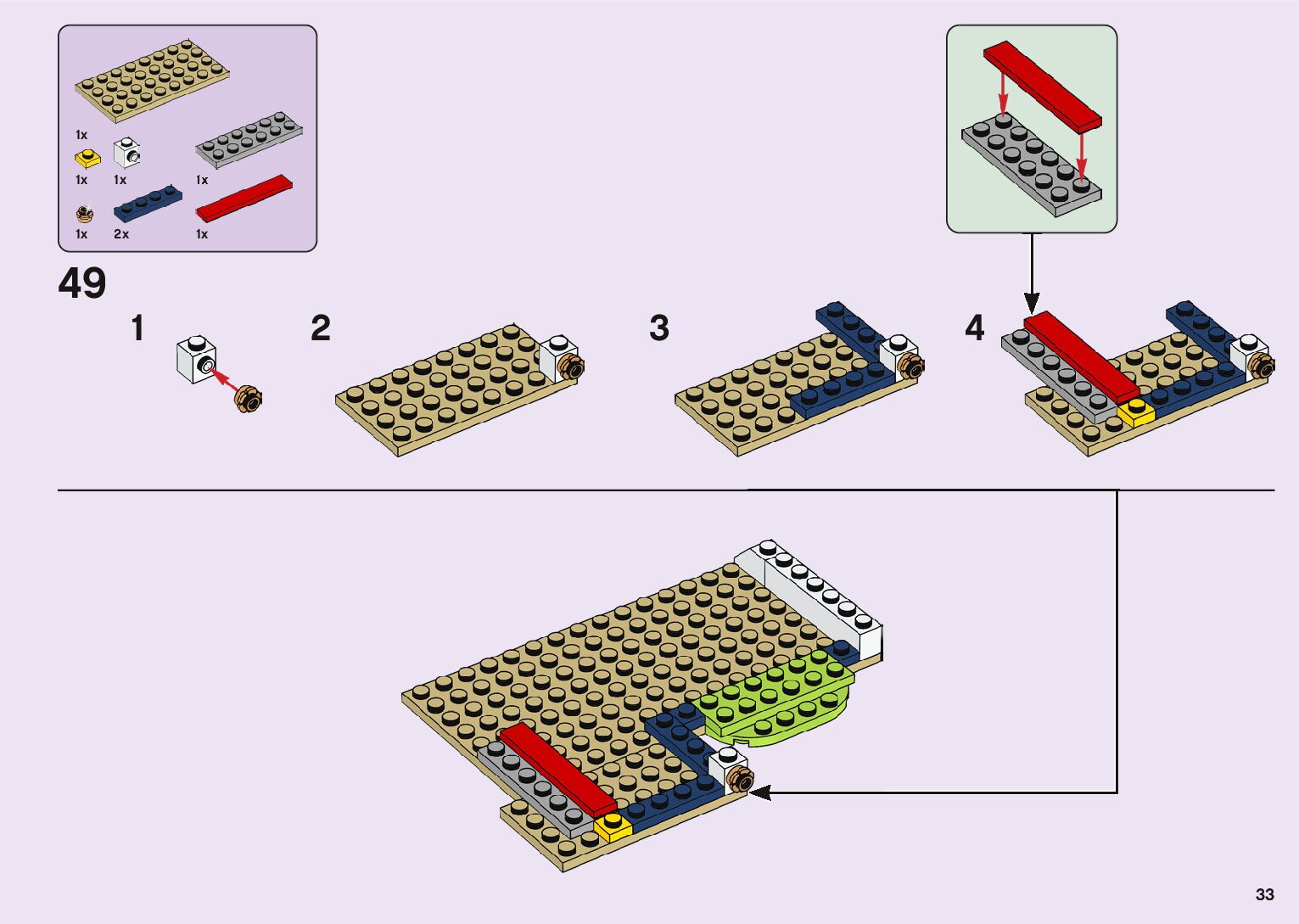 1x

1x 1x 1x

1x 2x 1x

49

1

2

3

4

33