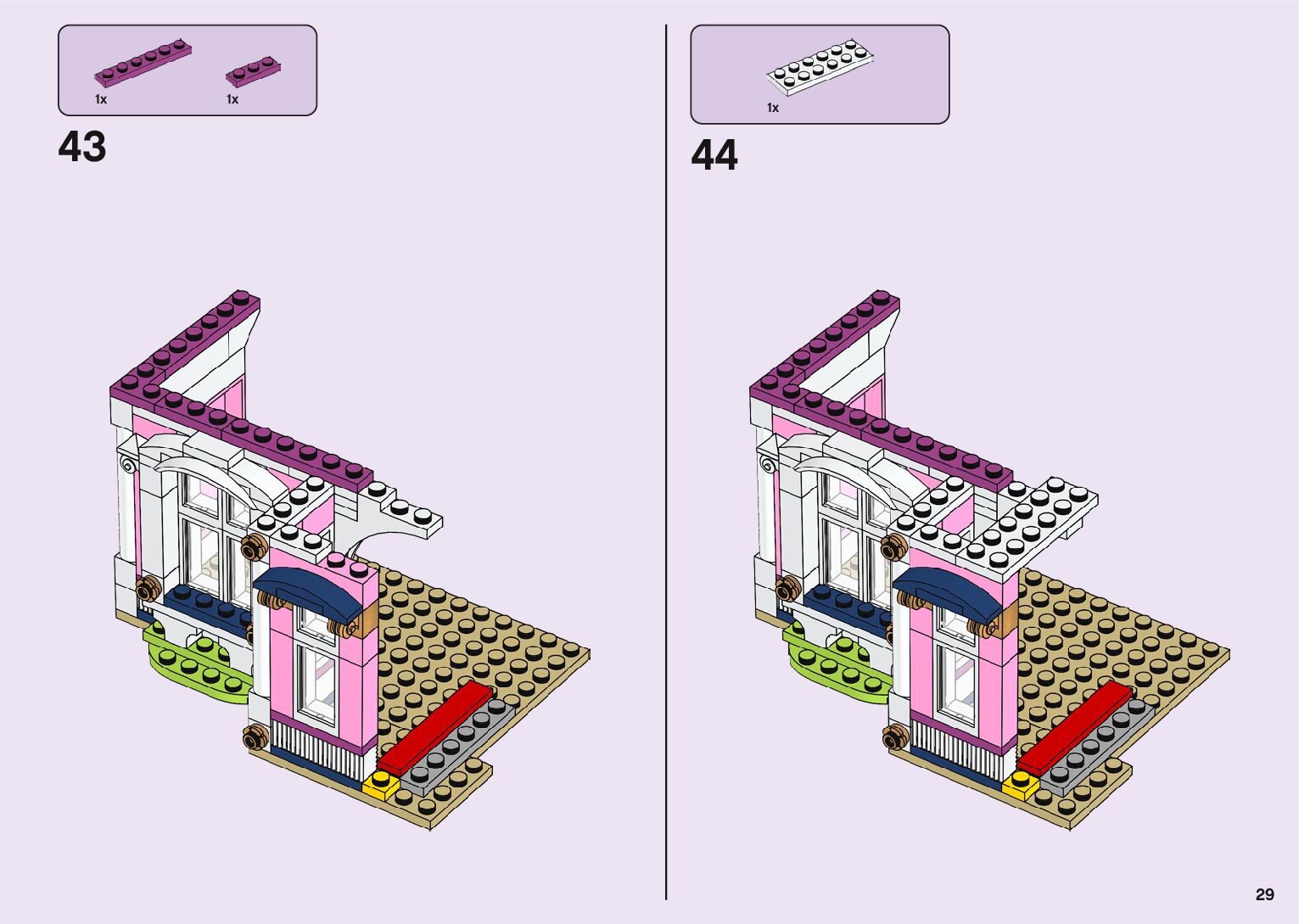 1x 1x

43

1x

44

29