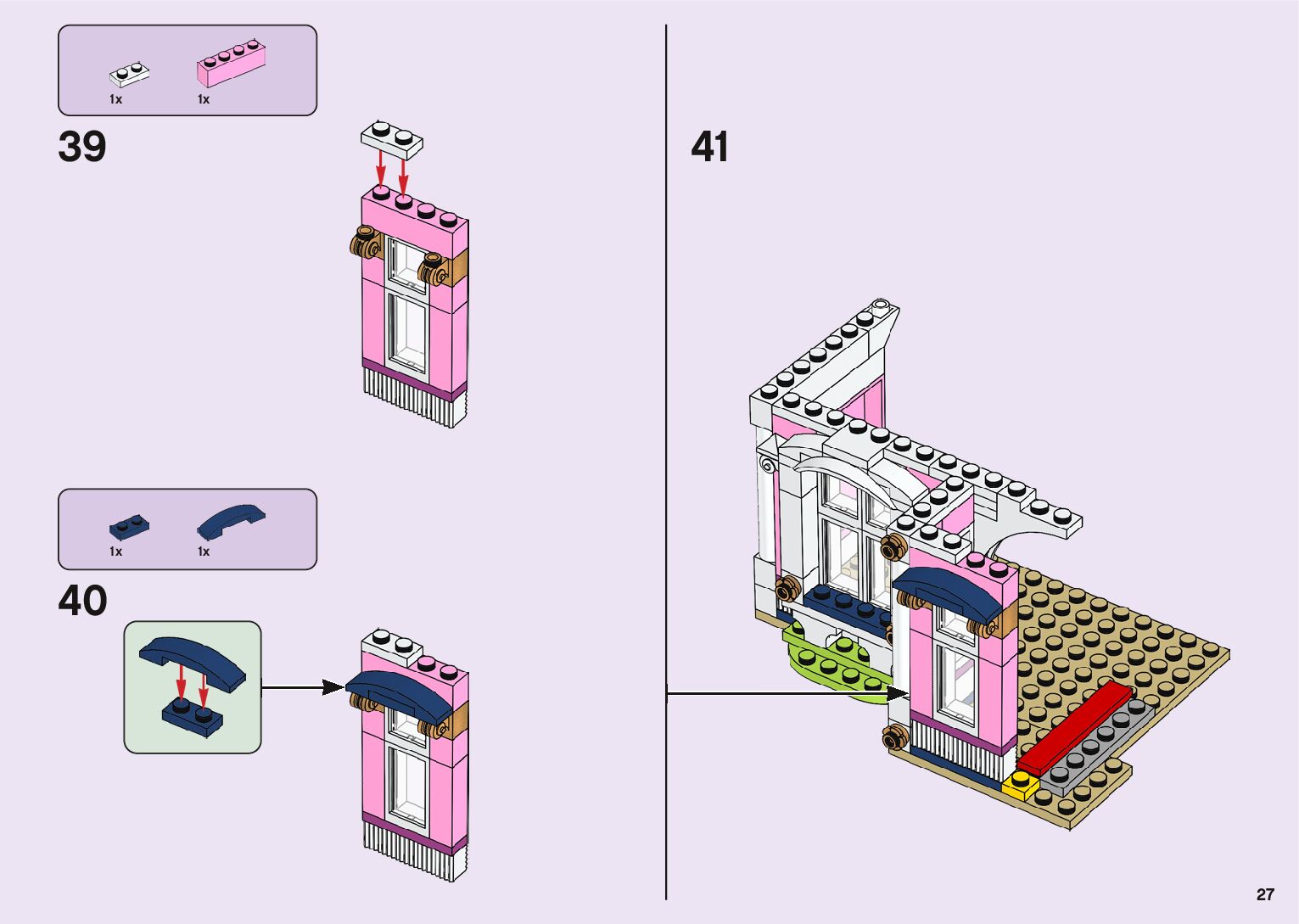 1x 1x

39

1x 1x

40

41

27