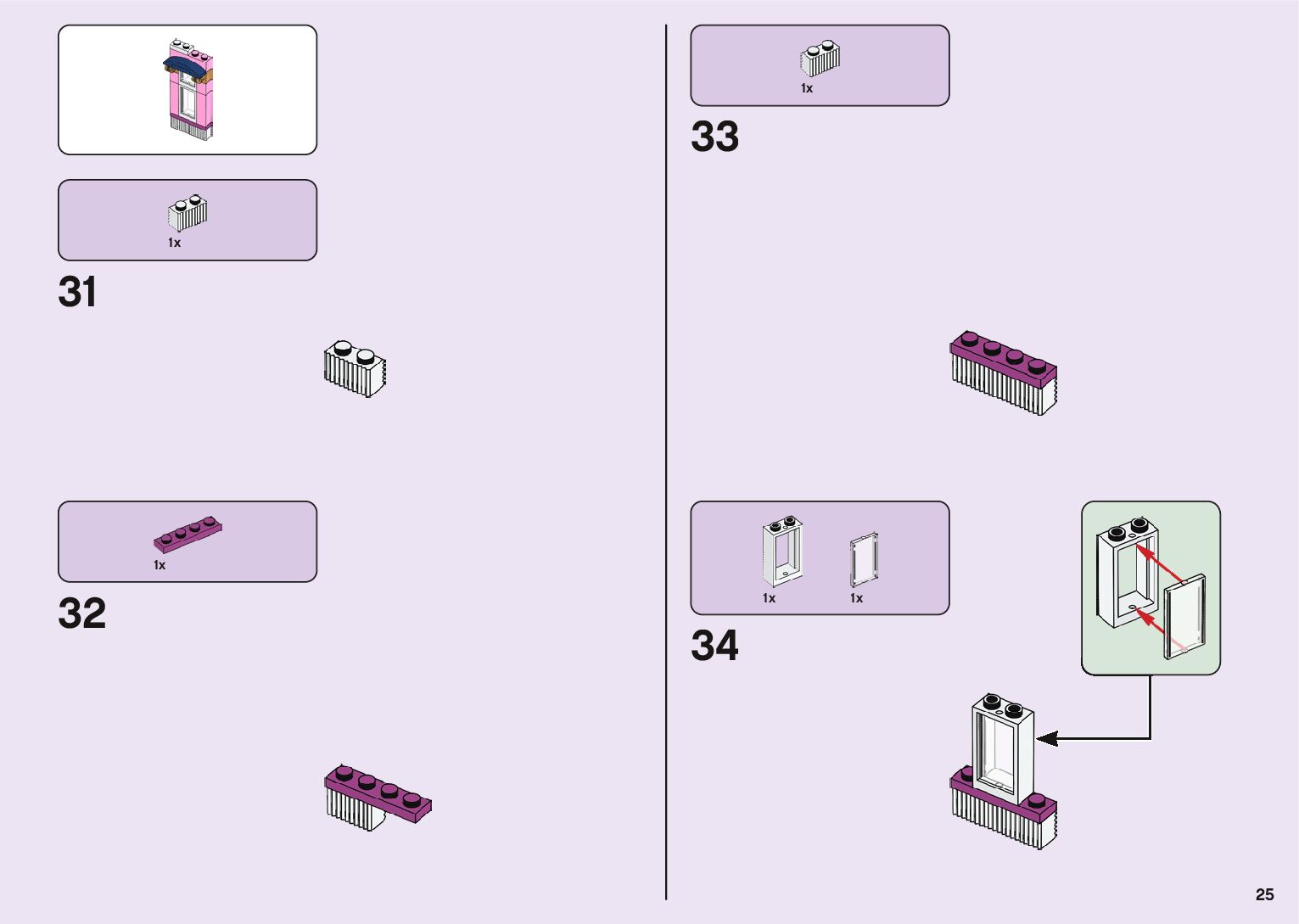 1x

31

1x

32

1x

33

1x

1x

34

25