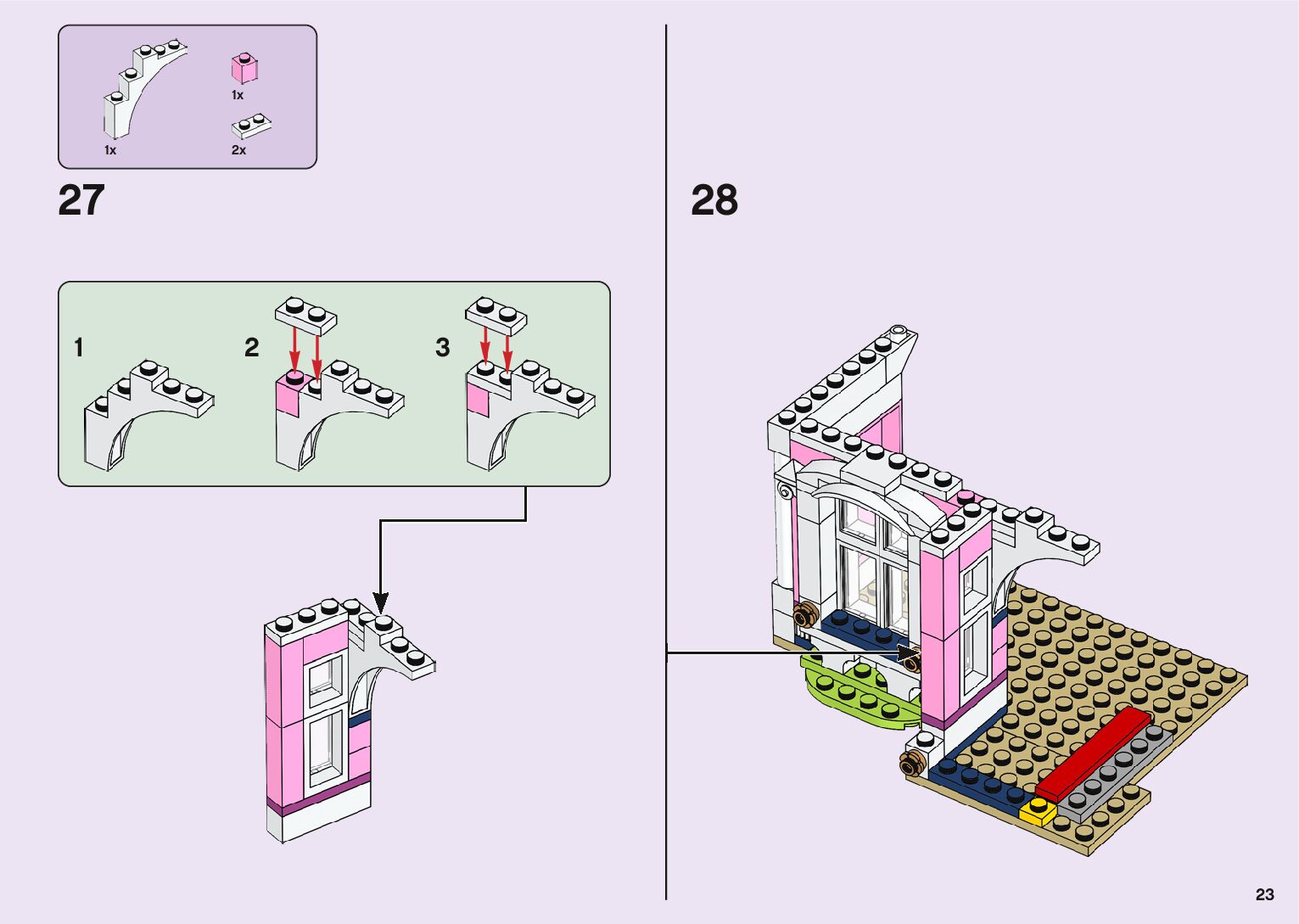 1x

1x

2x

27

1

2

3

28

23