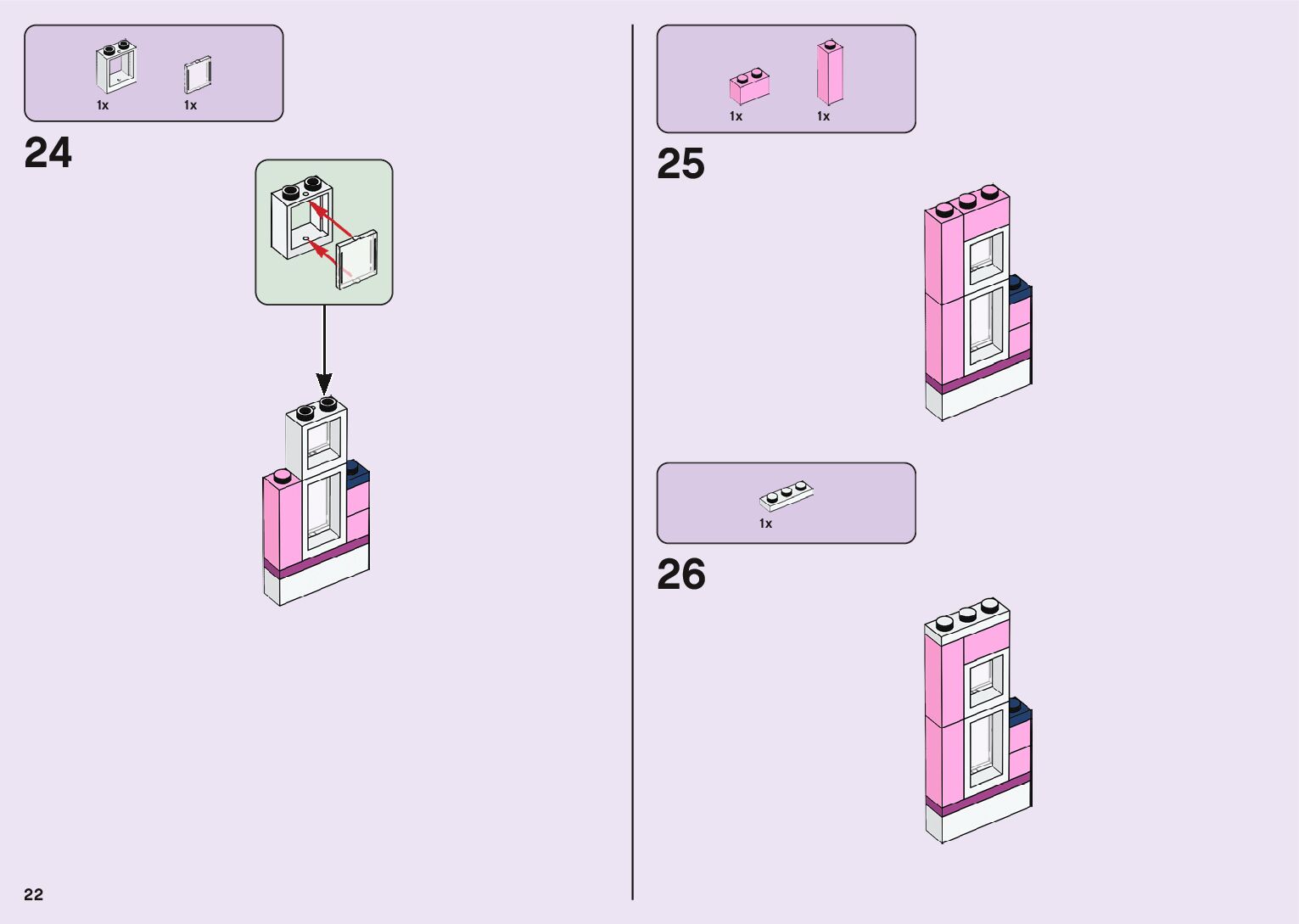 1x 1x

24

1x 1x

25

1x

26

22