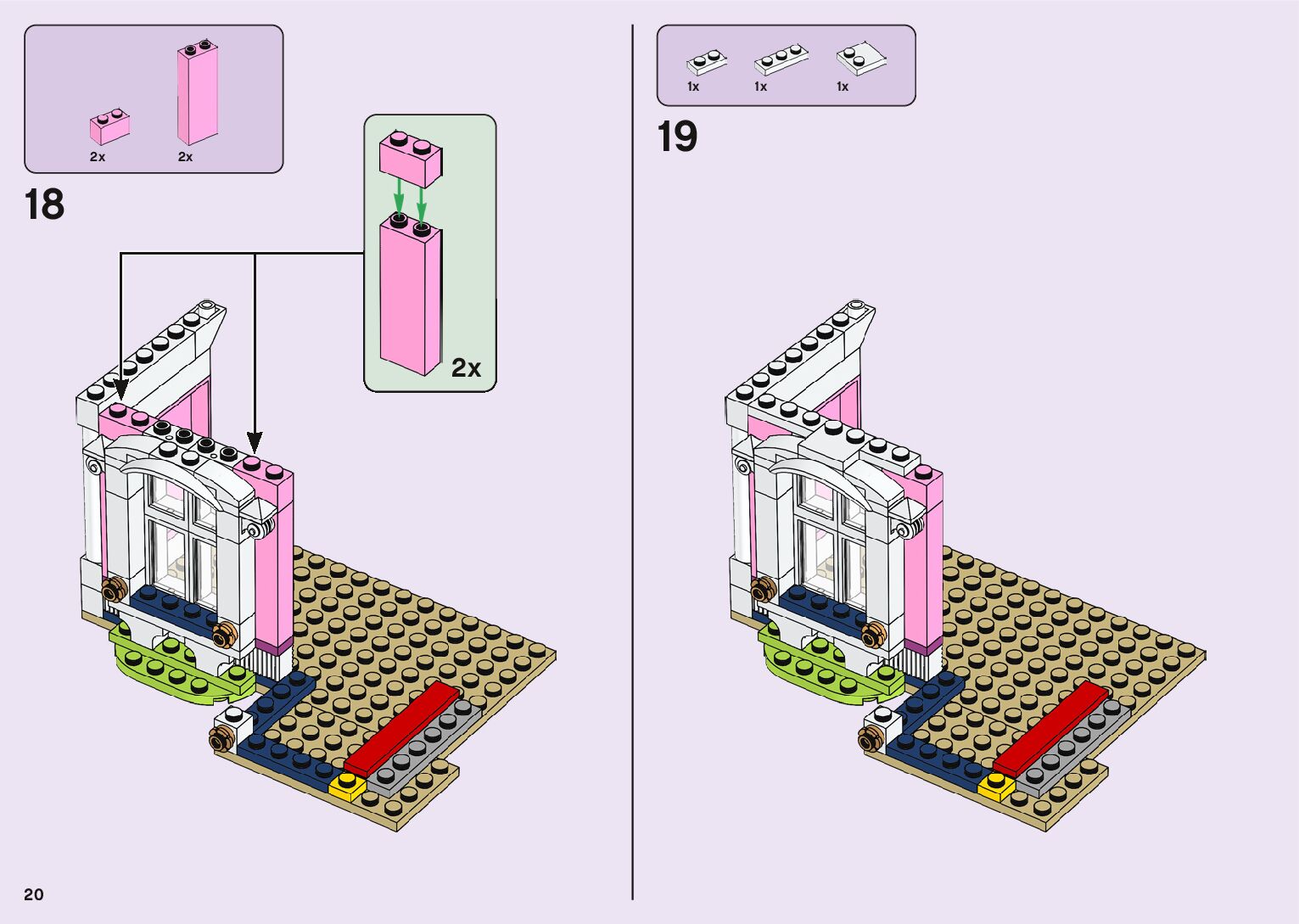 2x 2x

18

2x

1x 1x 1x

19

20