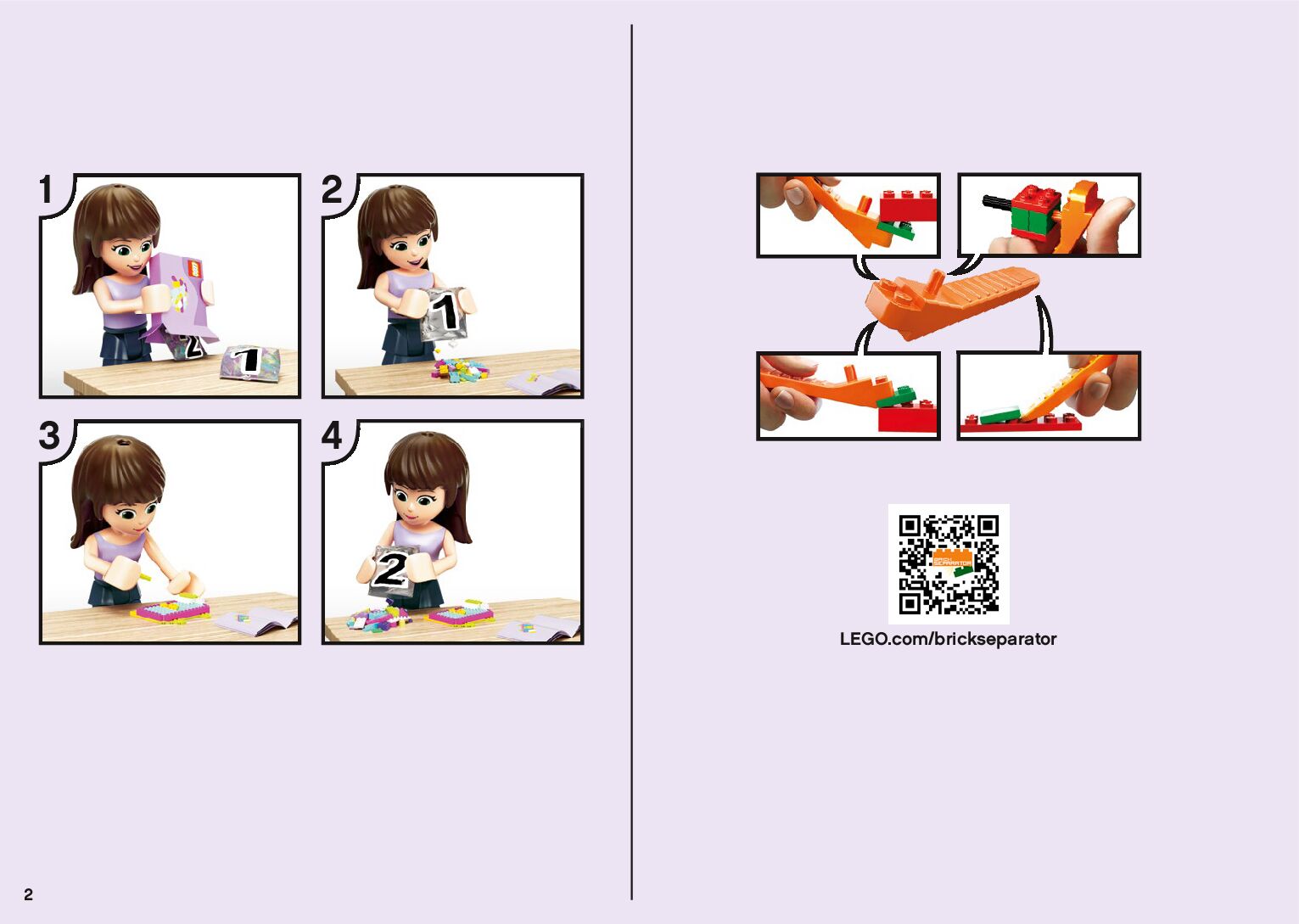 1

2

1

2

1

3

4

2

BRICK SEPARATOR

LEGO.com/brickseparator

2