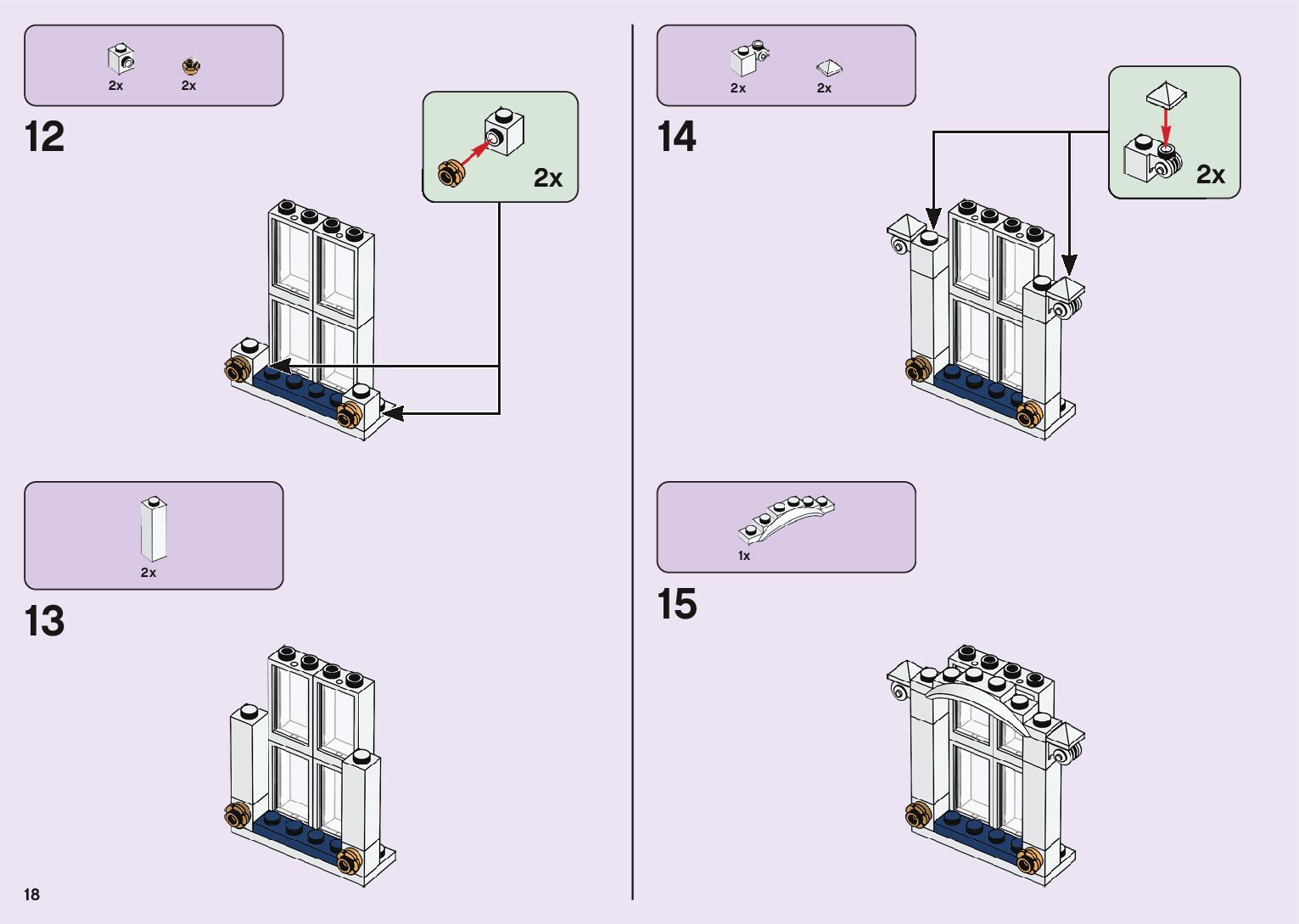 2x 2x

12

2x

2x

13

18

2x 2x

14

2x

1x

15