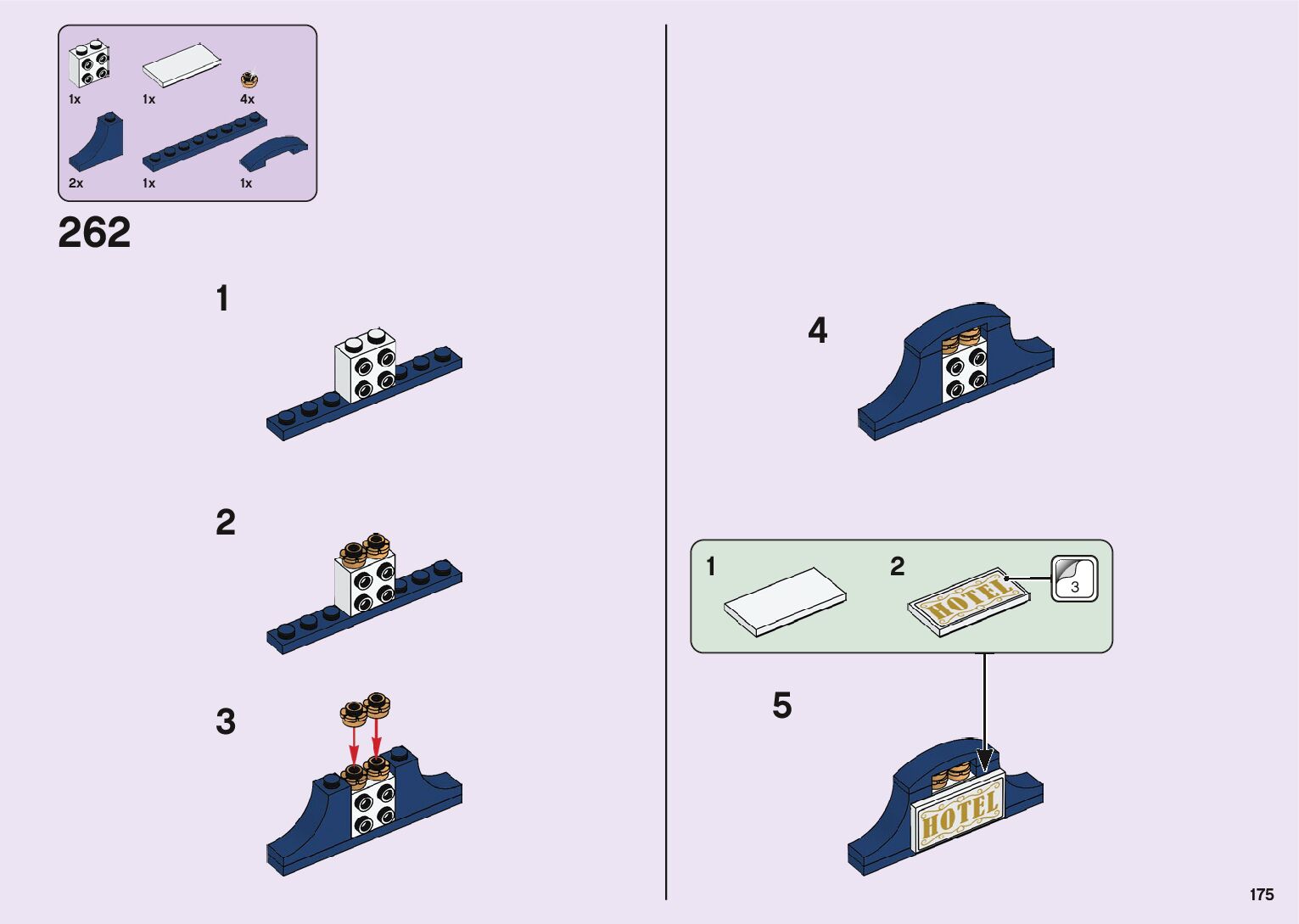 1x 1x 4x
2x 1x 1x

262

1

2

3

4

1 2
HOTEL
3

5

HOTEL

175