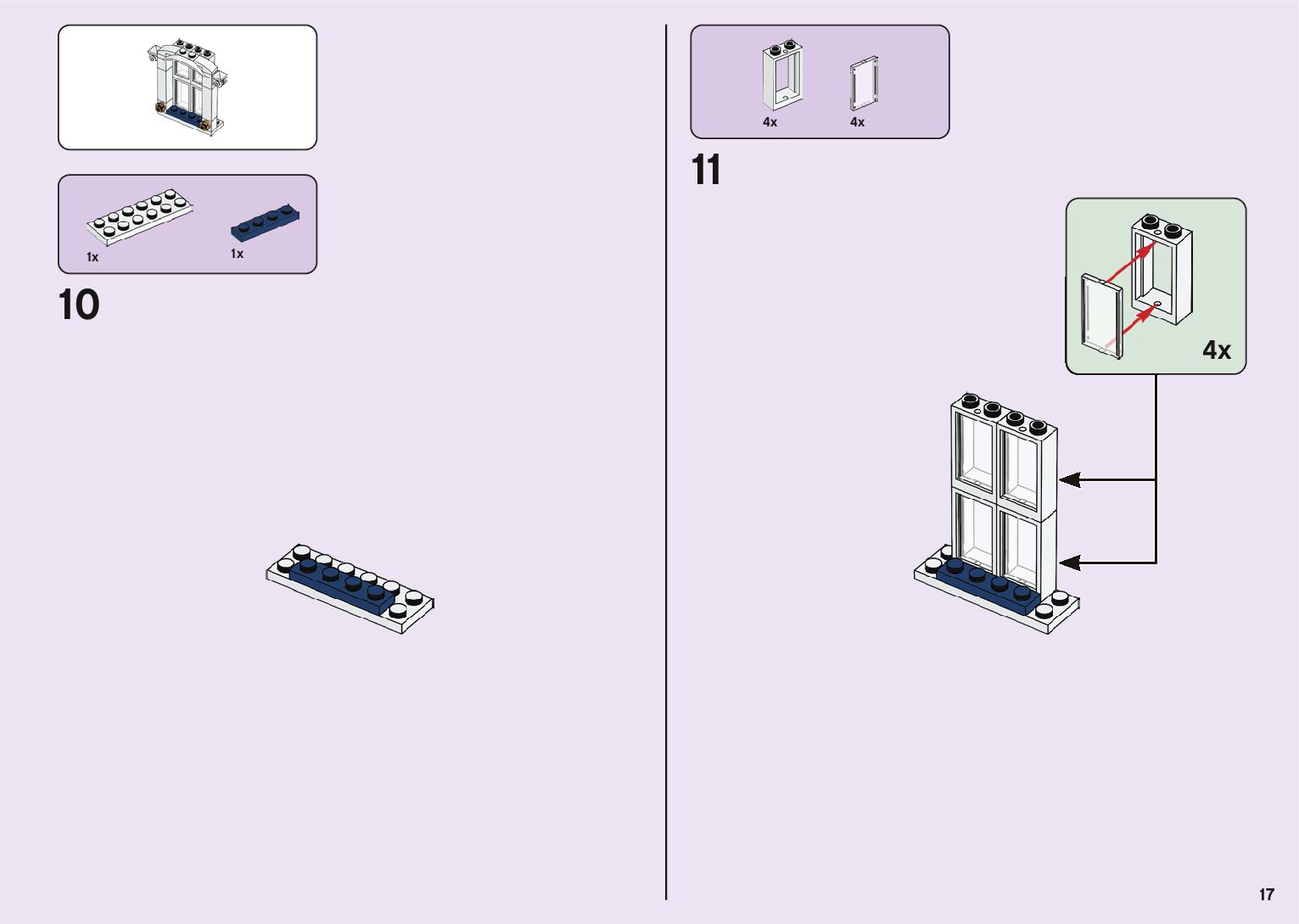 1x
1x

10

4x
4x

11

4x

17