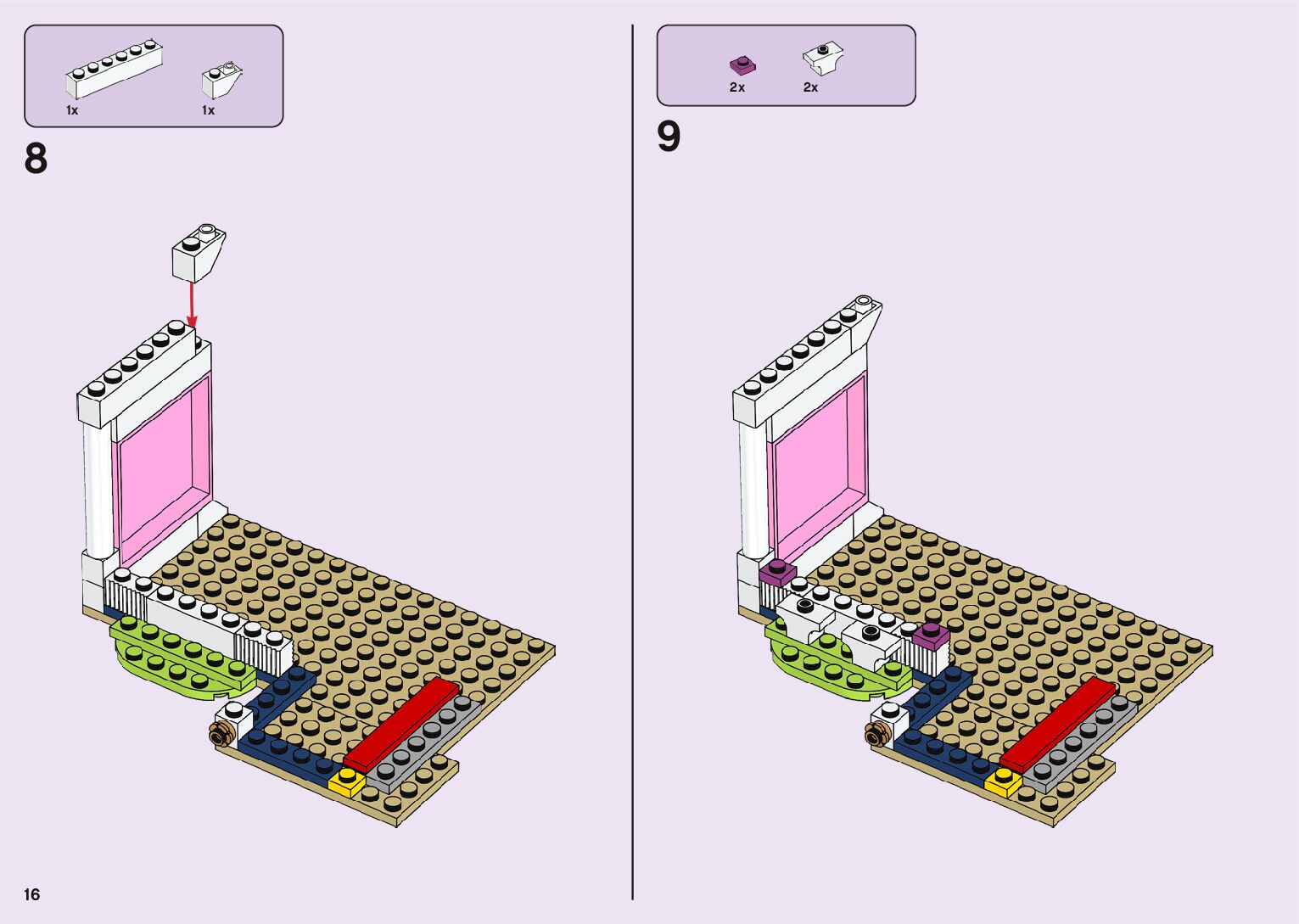 1x
1x

8

2x
2x

9

16