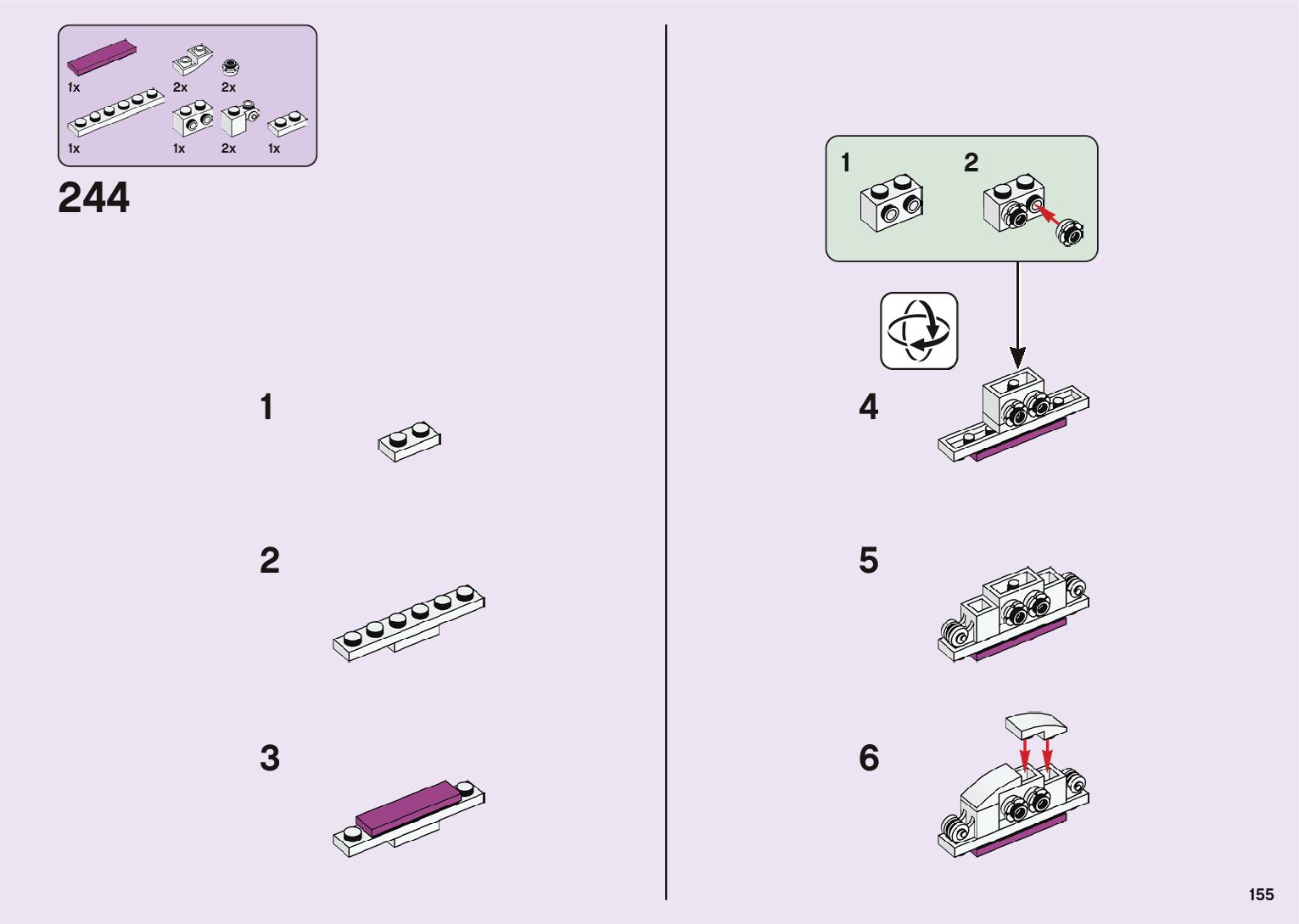 1x 2x 2x
1x 1x 2x 1x

244

1

2

3

1 2

4

5

6

155