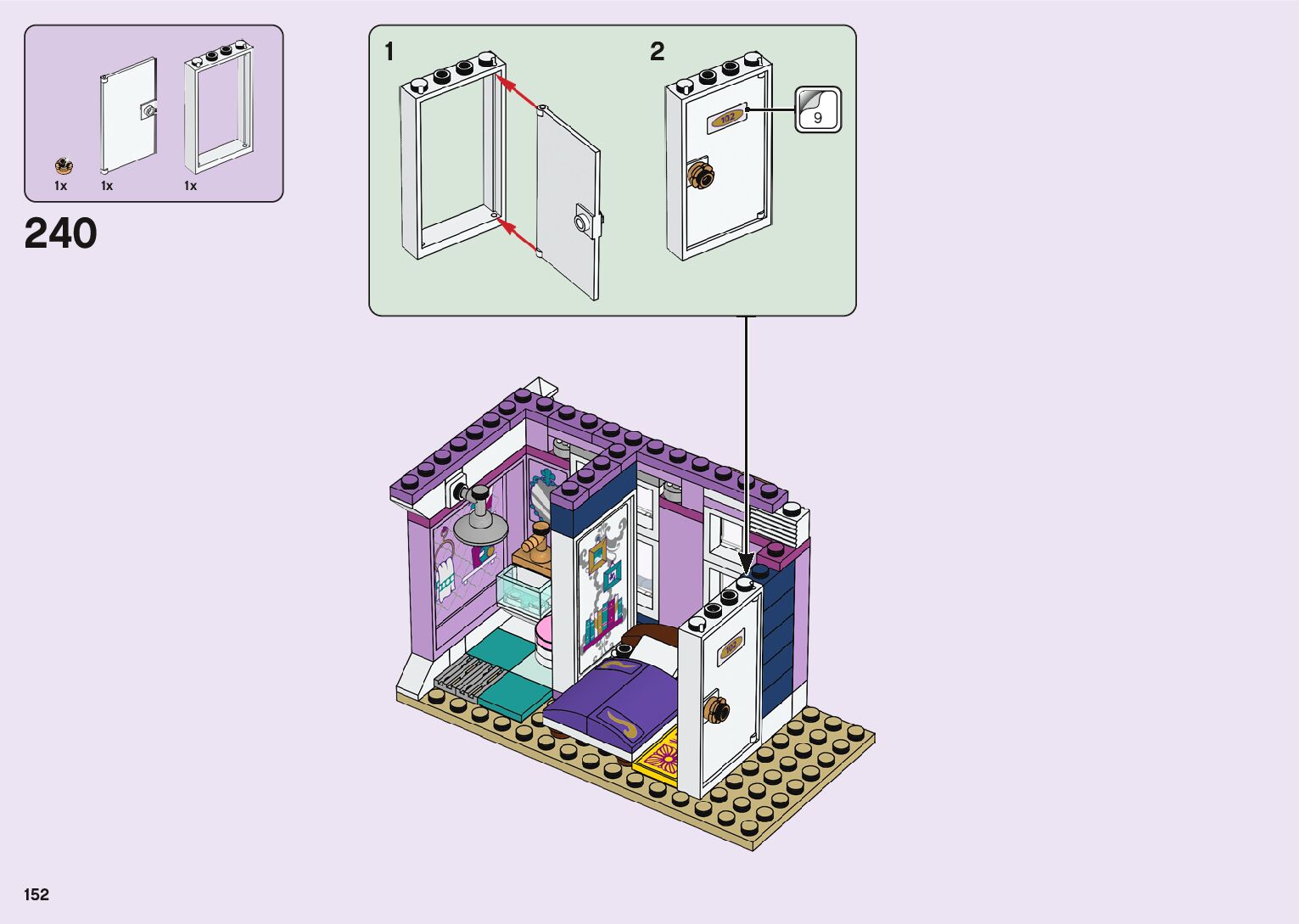 1x 1x 1x

240

1

2

102

9

102

152