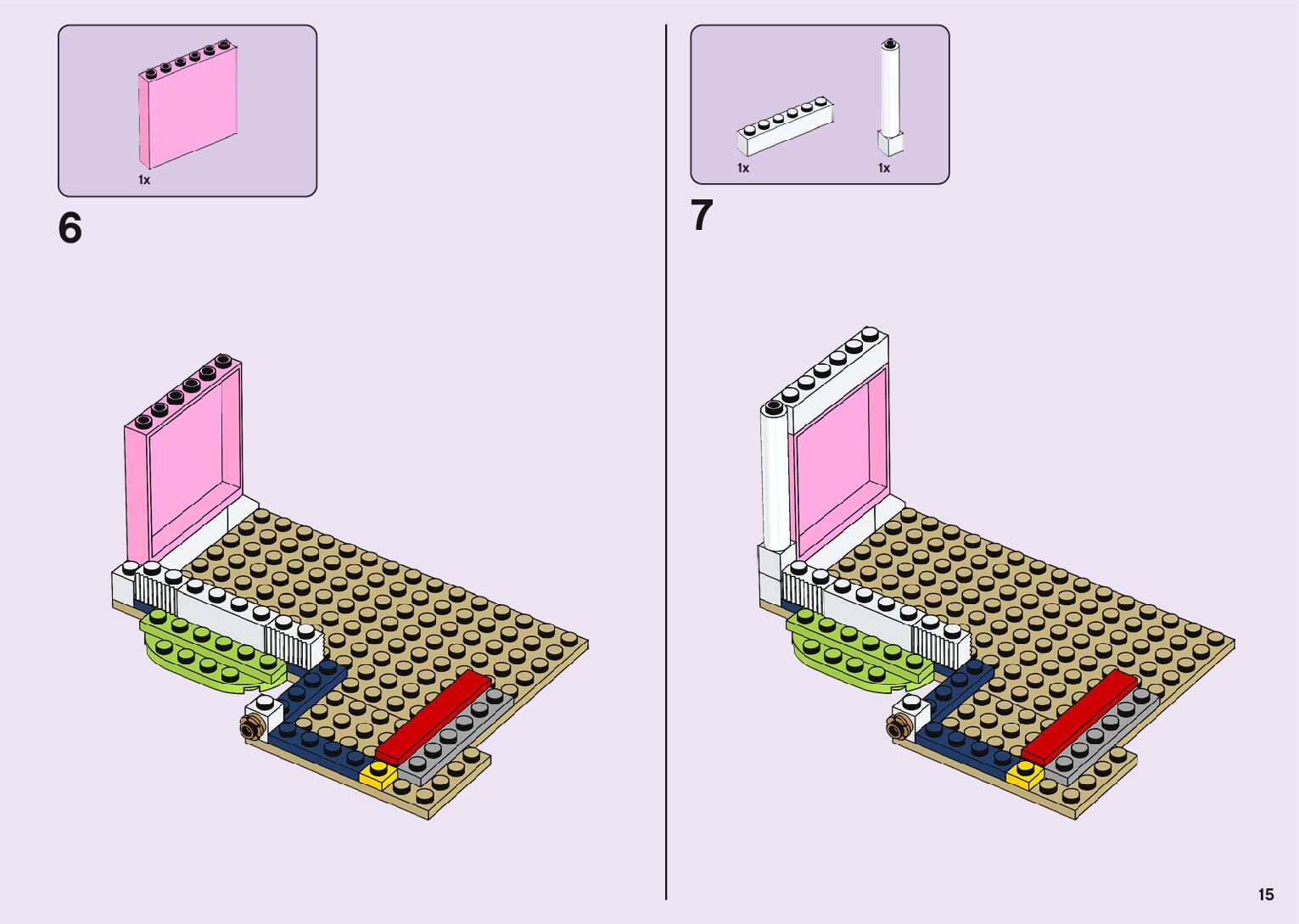 1x

6

1x

1x

7

15