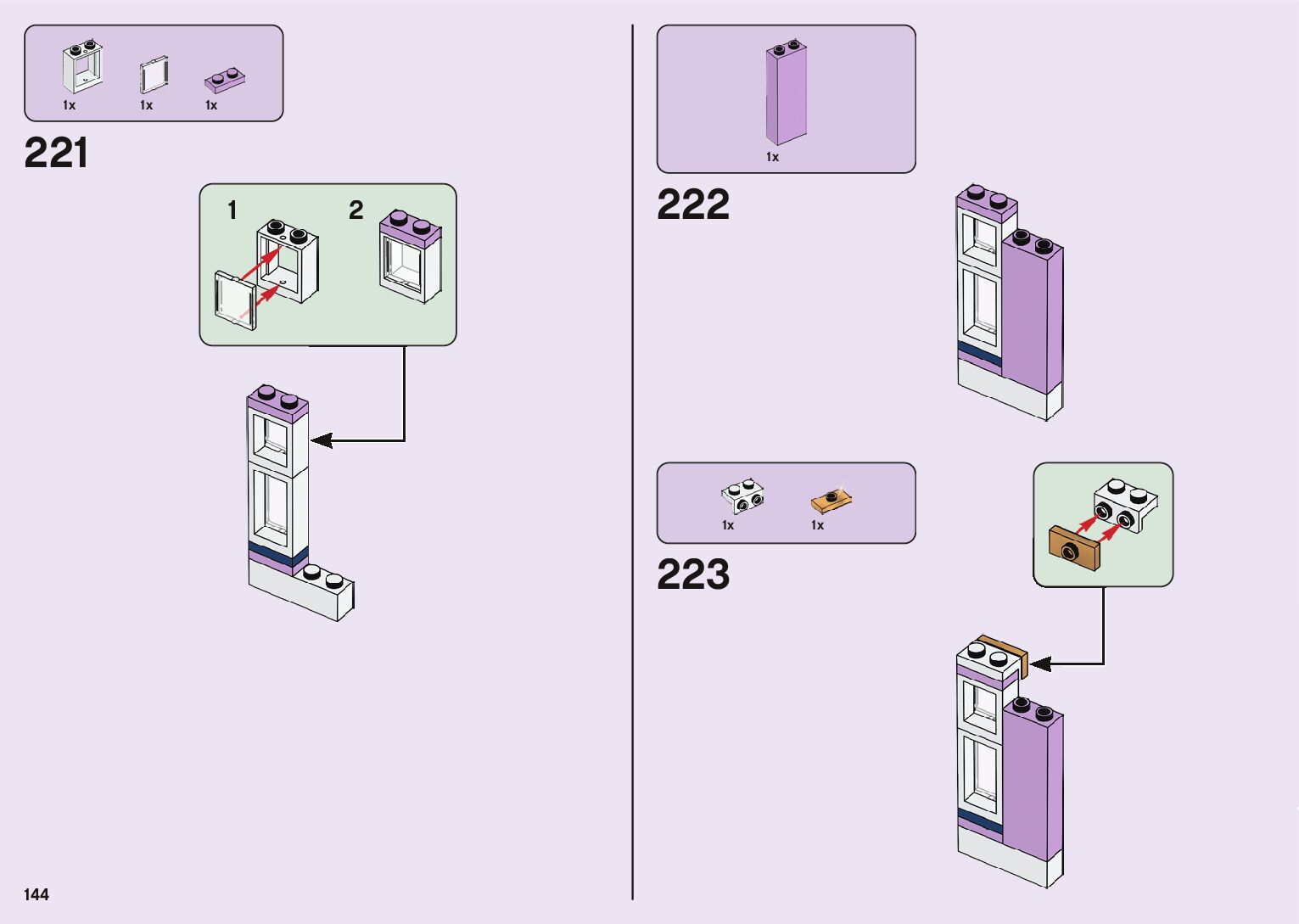 1x 1x 1x

221

1 2

1x

222

1x 1x

223

144