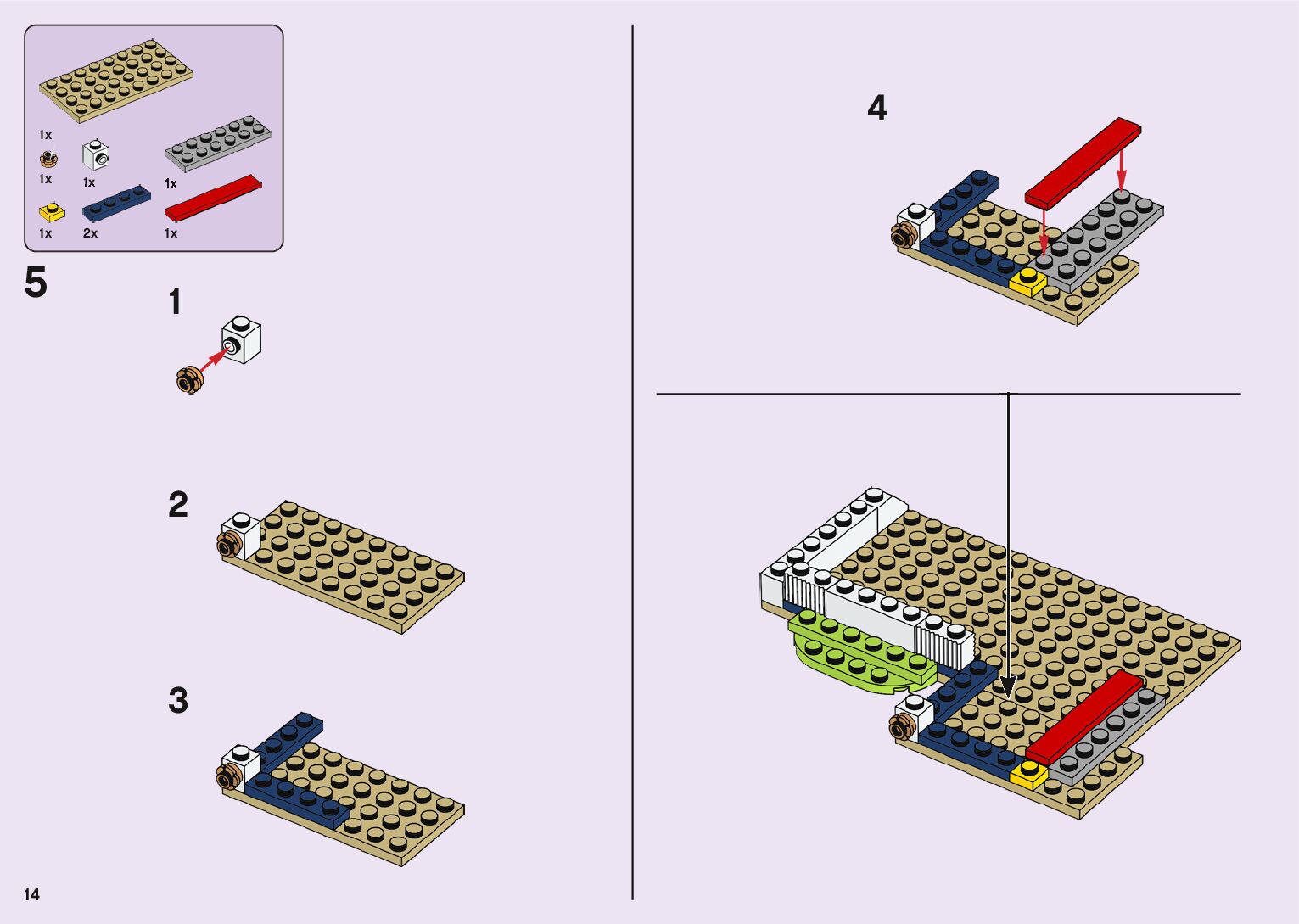 1x

1x 1x 1x

1x 2x 1x

5

1

2

3

4

14