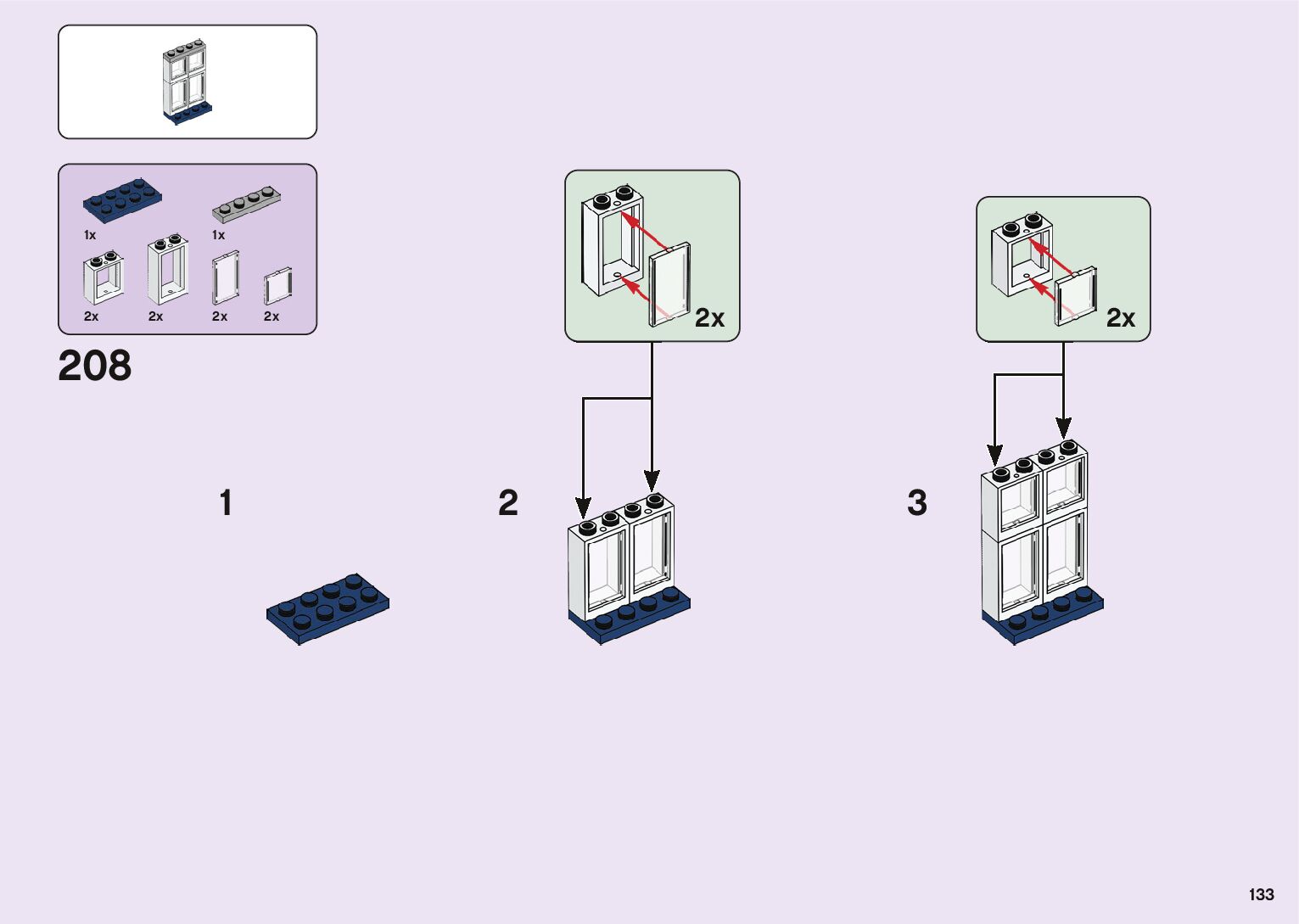 1x 1x
2x 2x 2x 2x

208

1

2

2x

3

2x

133