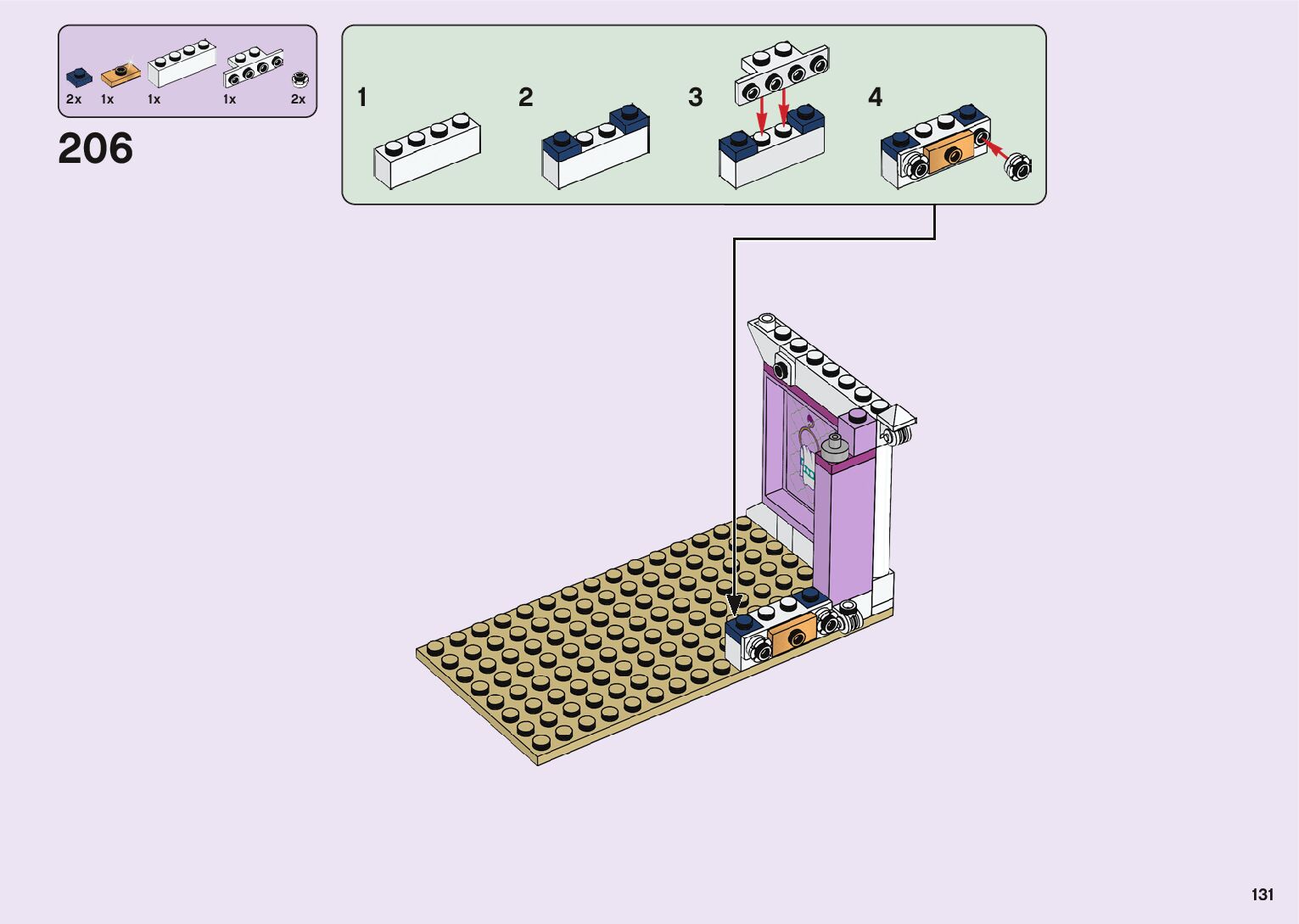 2x 1x 1x 1x 2x

206

1 2 3 4

131