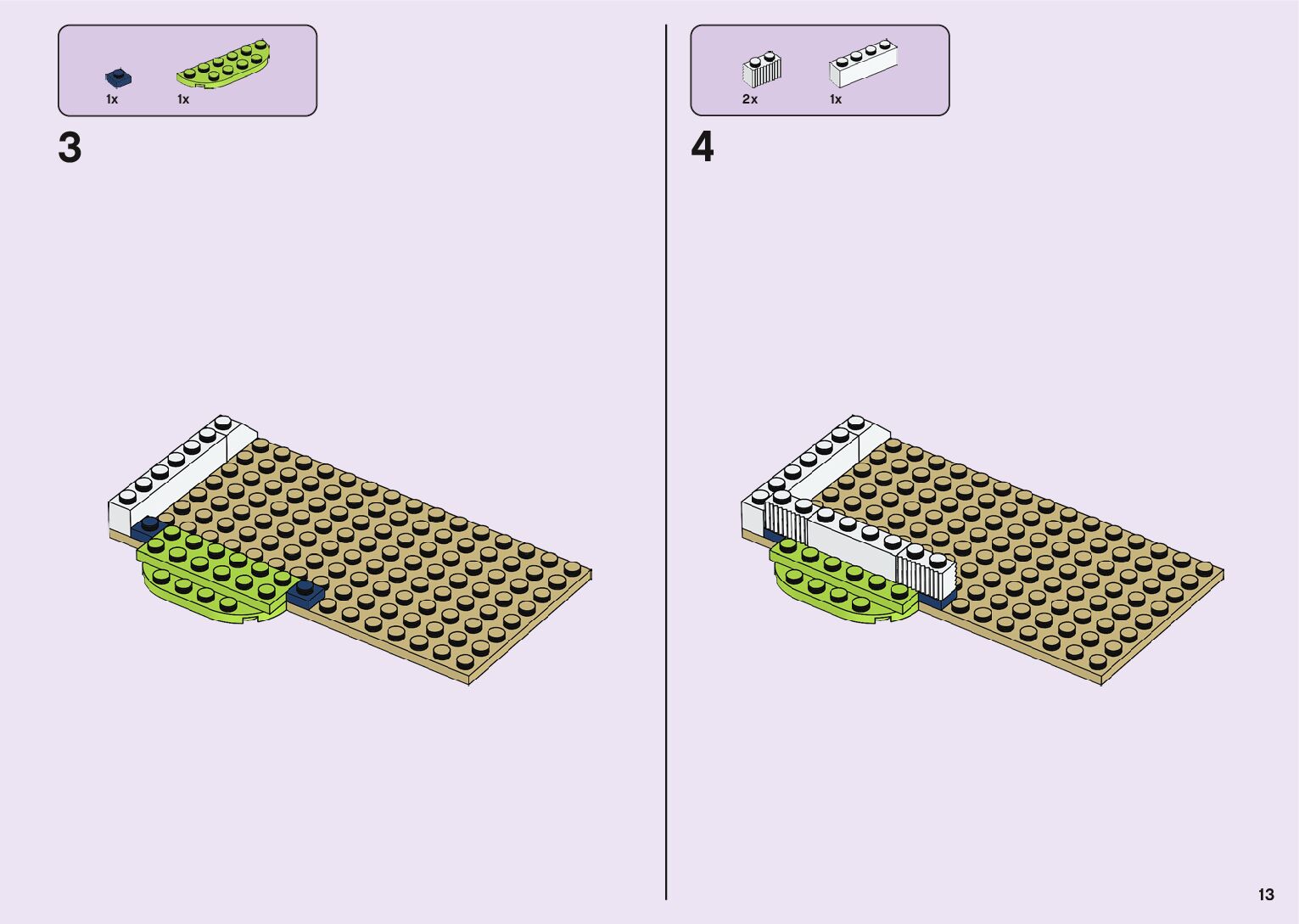 1x 1x

3

2x 1x

4

13